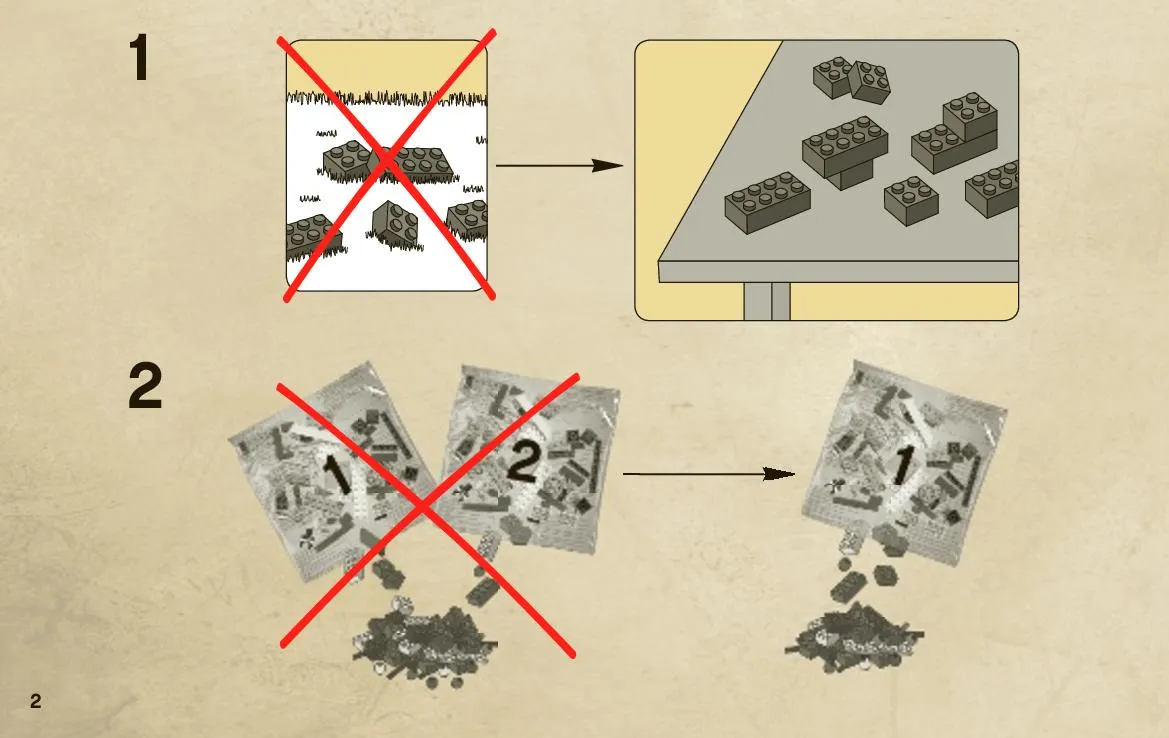 1

2

1

2

1

2