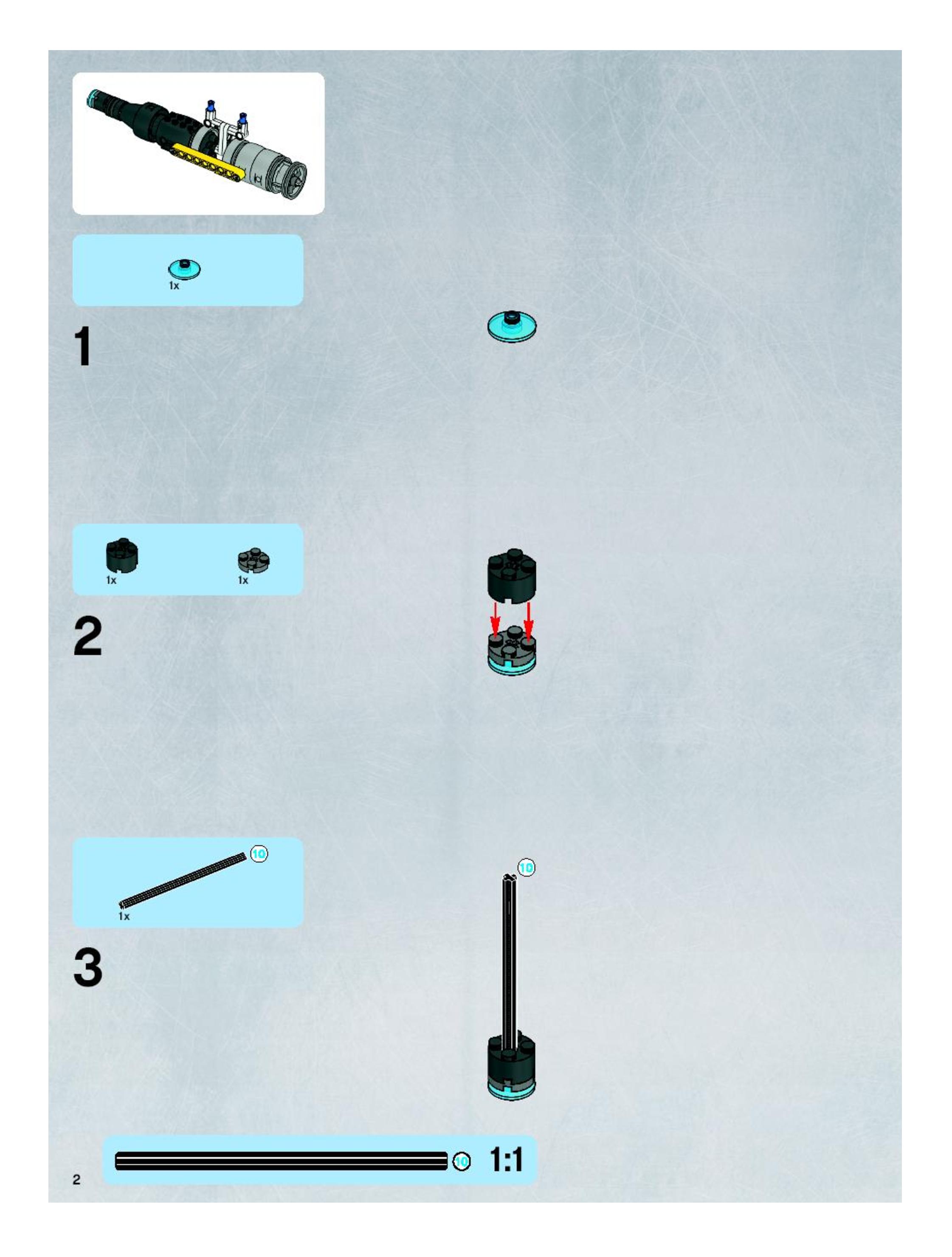 1x

1

1x

1x

2

10

1x

3

10

10

1:1

2