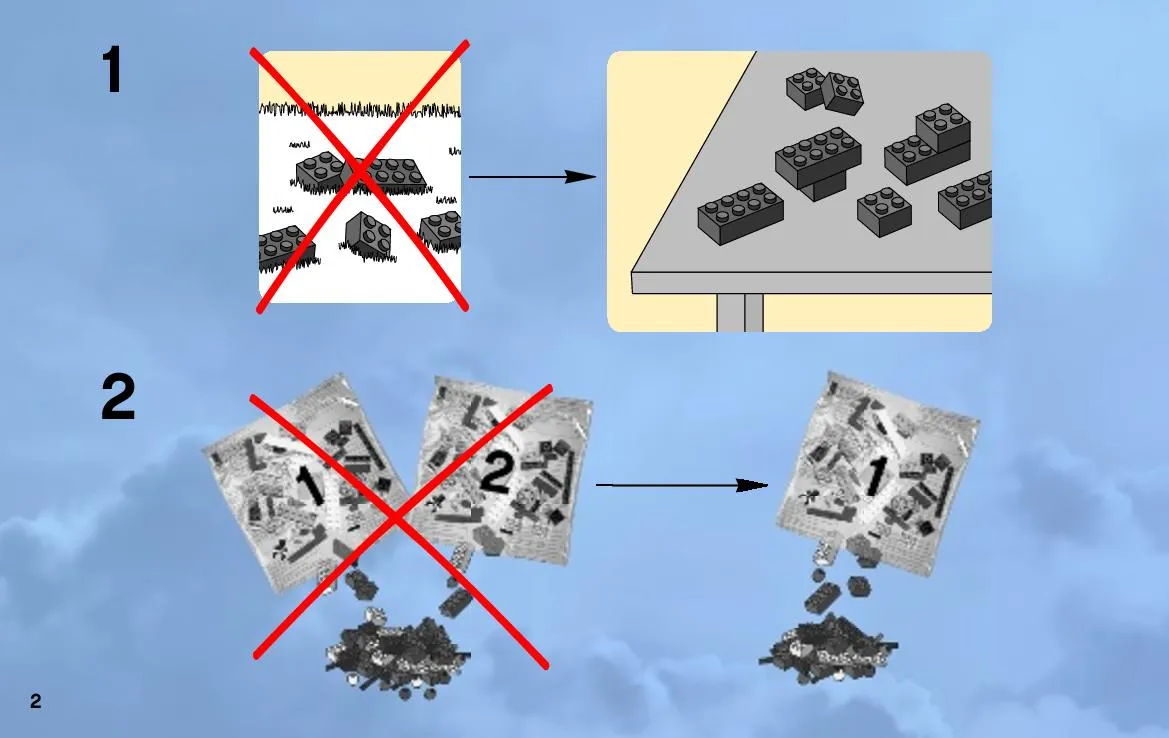 1

2

1

2

1

2