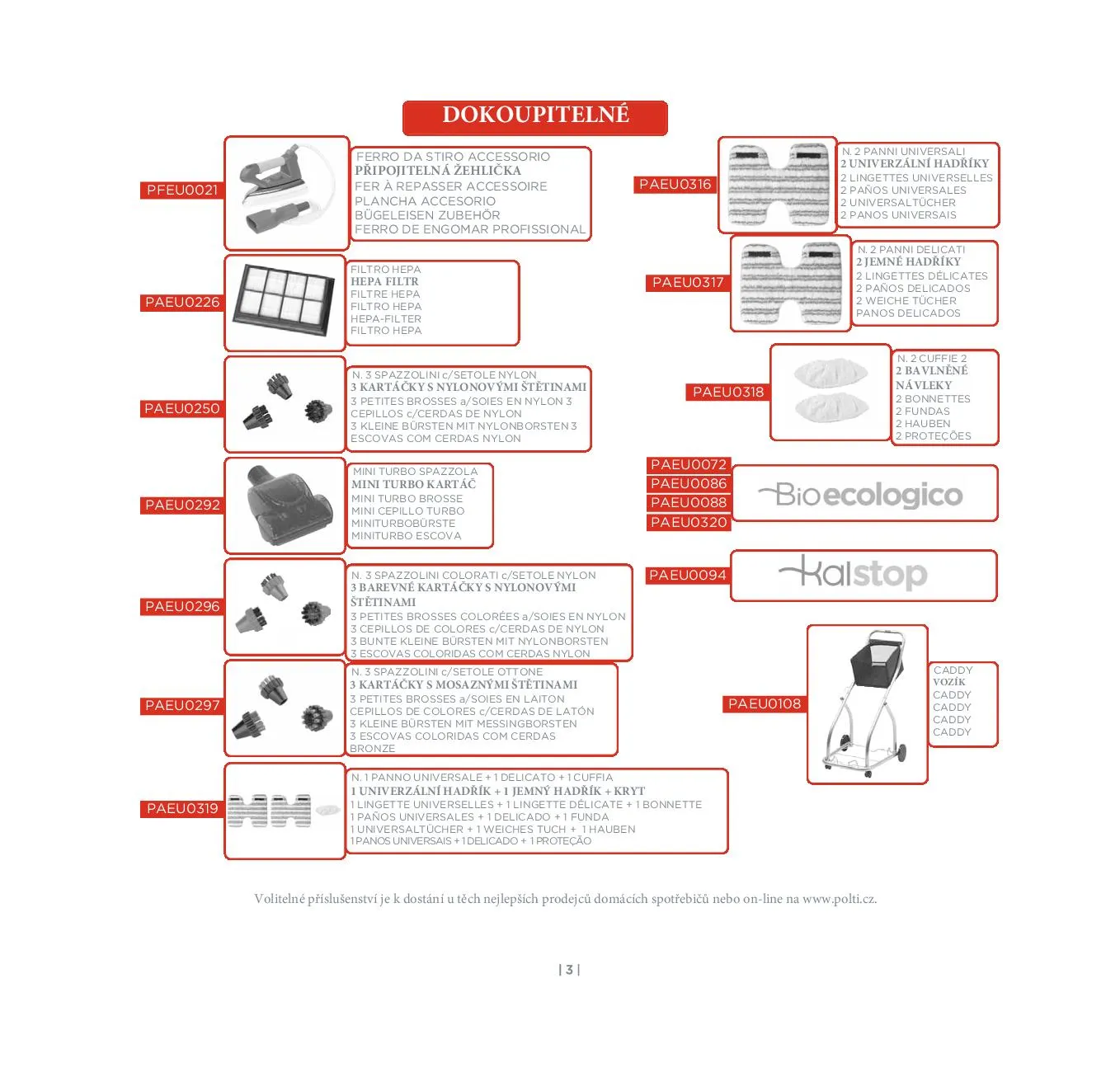 DOKOUPITELNÉ

PFEU0021
FERRO DA STIRO ACCESSORIO
PŘIPOJITELNÁ ŽEHLIČKA
FER À REPASSER ACCESSOIRE
PLANCHA ACCESORIO
BÜGELEISEN ZUBEHÖR
FERRO DE ENGOMAR PROFISSIONAL

PAEU0226
FILTRO HEPA
HEPA FILTR
FILTRE HEPA
FILTRO HEPA
HEPA-FILTER
FILTRO HEPA

PAEU0250
N. 3 SPAZZOLINI c/SETOLE NYLON
3 KARTÁČKY S NYLONOVÝMI ŠTĚTINAMI
3 PETITES BROSSES a/SOIES EN NYLON 3
CEPILLOS c/CERDAS DE NYLON
3 KLEINE BÜRSTEN MIT NYLONBORSTEN 3
ESCOVAS COM CERDAS NYLON

PAEU0292
MINI TURBO SPAZZOLA
MINI TURBO KARTÁČ
MINI TURBO BROSSE
MINI CEPILLO TURBO
MINITURBOBÜRSTE
MINITURBO ESCOVA

PAEU0296
N. 3 SPAZZOLINI COLORATI c/SETOLE NYLON
3 BAREVNÉ KARTÁČKY S NYLONOVÝMI ŠTĚTINAMI
3 PETITES BROSSES COLORÉES a/SOIES EN NYLON
3 CEPILLOS DE COLORES c/CERDAS DE NYLON
3 BUNTE KLEINE BÜRSTEN MIT NYLONBORSTEN
3 ESCOVAS COLORIDAS COM CERDAS NYLON

PAEU0297
N. 3 SPAZZOLINI c/SETOLE OTTONE
3 KARTÁČKY S MOSAZNÝMI ŠTĚTINAMI
3 PETITES BROSSES a/SOIES EN LAITON
CEPILLOS DE COLORES c/CERDAS DE LATÓN
3 KLEINE BÜRSTEN MIT MESSINGBORSTEN
3 ESCOVAS COLORIDAS COM CERDAS BRONZE

PAEU0319
N. 1 PANNO UNIVERSALE + 1 DELICATO + 1 CUFFIA
1 UNIVERZÁLNÍ HADŘÍK + 1 JEMNÝ HADŘÍK + KRYT
1 LINGETTE UNIVERSELLES + 1 LINGETTE DÉLICATE + 1 BONNETTE
1 PAÑOS UNIVERSALES + 1 DELICADO + 1 FUNDA
1 UNIVERSALTÜCHER + 1 WEICHES TUCH + 1 HAUBEN
1 PANOS UNIVERSAIS + 1 DELICADO + 1 PROTEÇÃO

PAEU0316
N. 2 PANNI UNIVERSALI
2 UNIVERZÁLNÍ HADŘÍKY
2 LINGETTES UNIVERSELLES
2 PAÑOS UNIVERSALES
2 UNIVERSALTÜCHER
2 PANOS UNIVERSAIS

PAEU0317
N. 2 PANNI DELICATI
2 JEMNÉ HADŘÍKY
2 LINGETTES DÉLICATES
2 PAÑOS DELICADOS
2 WEICHE TÜCHER
PANOS DELICADOS

PAEU0318
N. 2 CUFFIE 2
2 BAVLNĚNÉ NÁVLEKY
2 BONNETTES
2 FUNDAS
2 HAUBEN
2 PROTEÇÕES

PAEU0072
PAEU0086
PAEU0088
PAEU0320
Bioecologico

PAEU0094
kalstop

PAEU0108
CADDY
VOZÍK
CADDY
CADDY
CADDY
CADDY

Volitelné příslušenství je k dostání u těch nejlepších prodejců domácích spotřebičů nebo on-line na www.polti.cz.

| 3 |