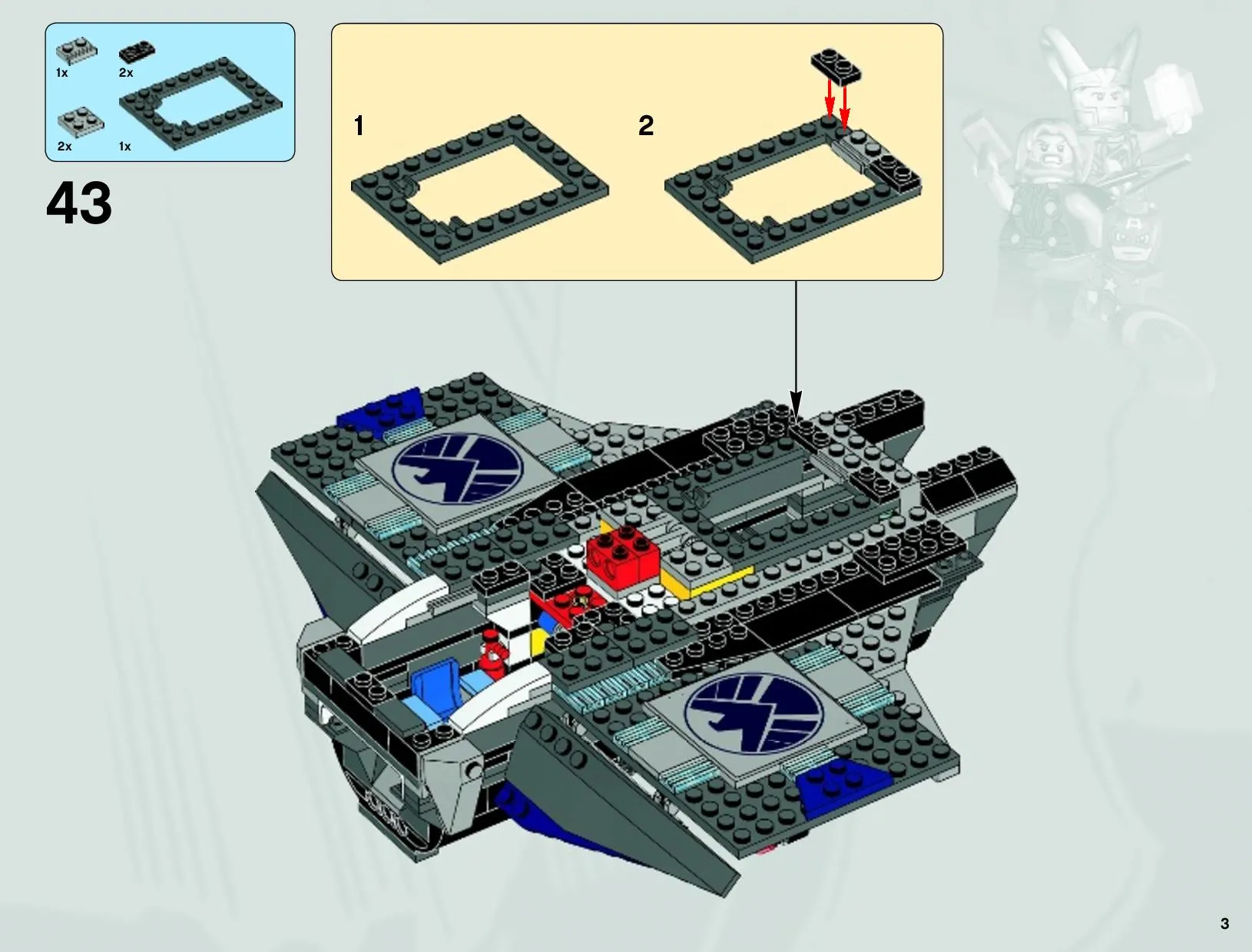 1x 2x

2x 1x

43

1

2

3