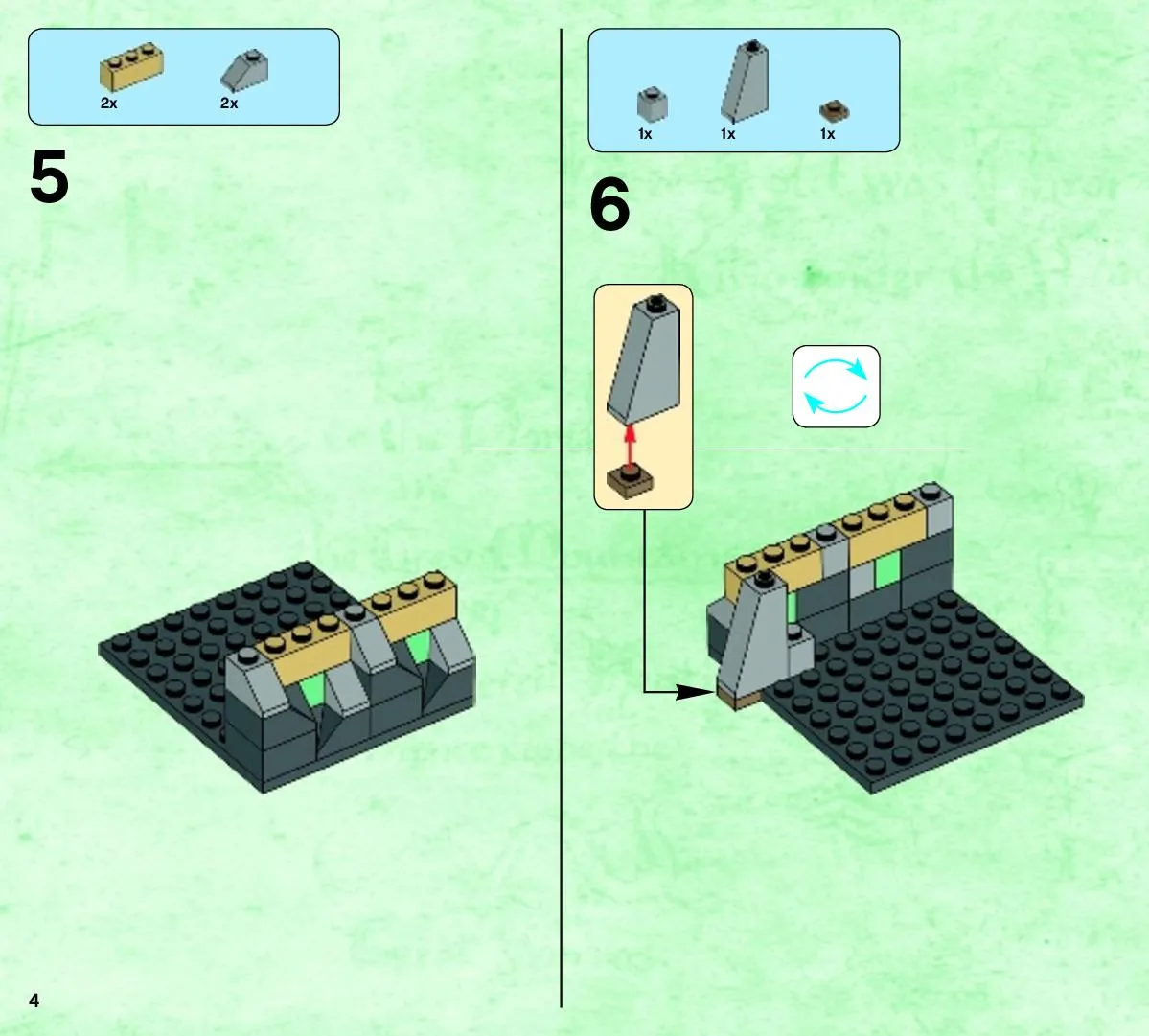 2x 2x

5

1x 1x 1x

6

4