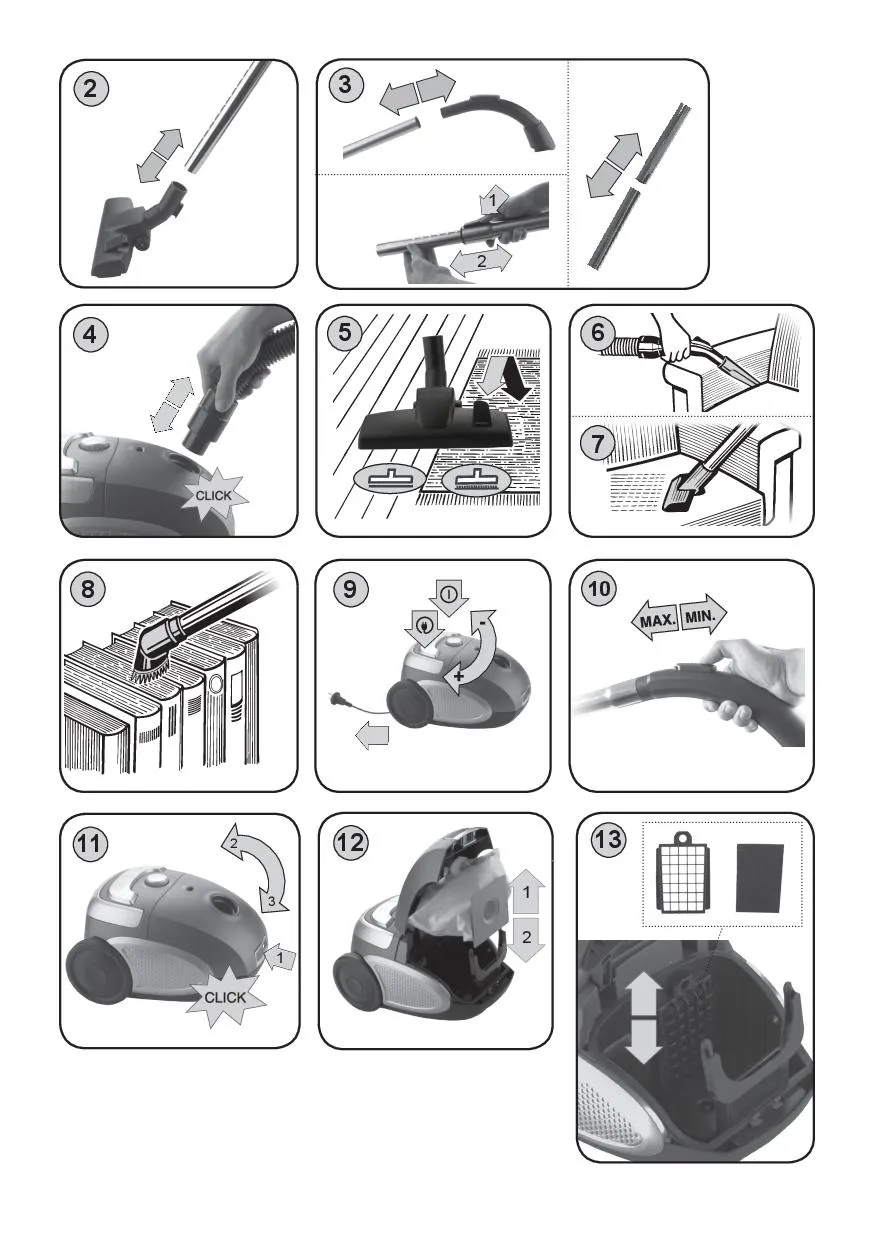 2

3

1

2

4

CLICK

5

6

7

8

9

-

+

10

MAX.

MIN.

11

2

3

1

CLICK

12

1

2

13