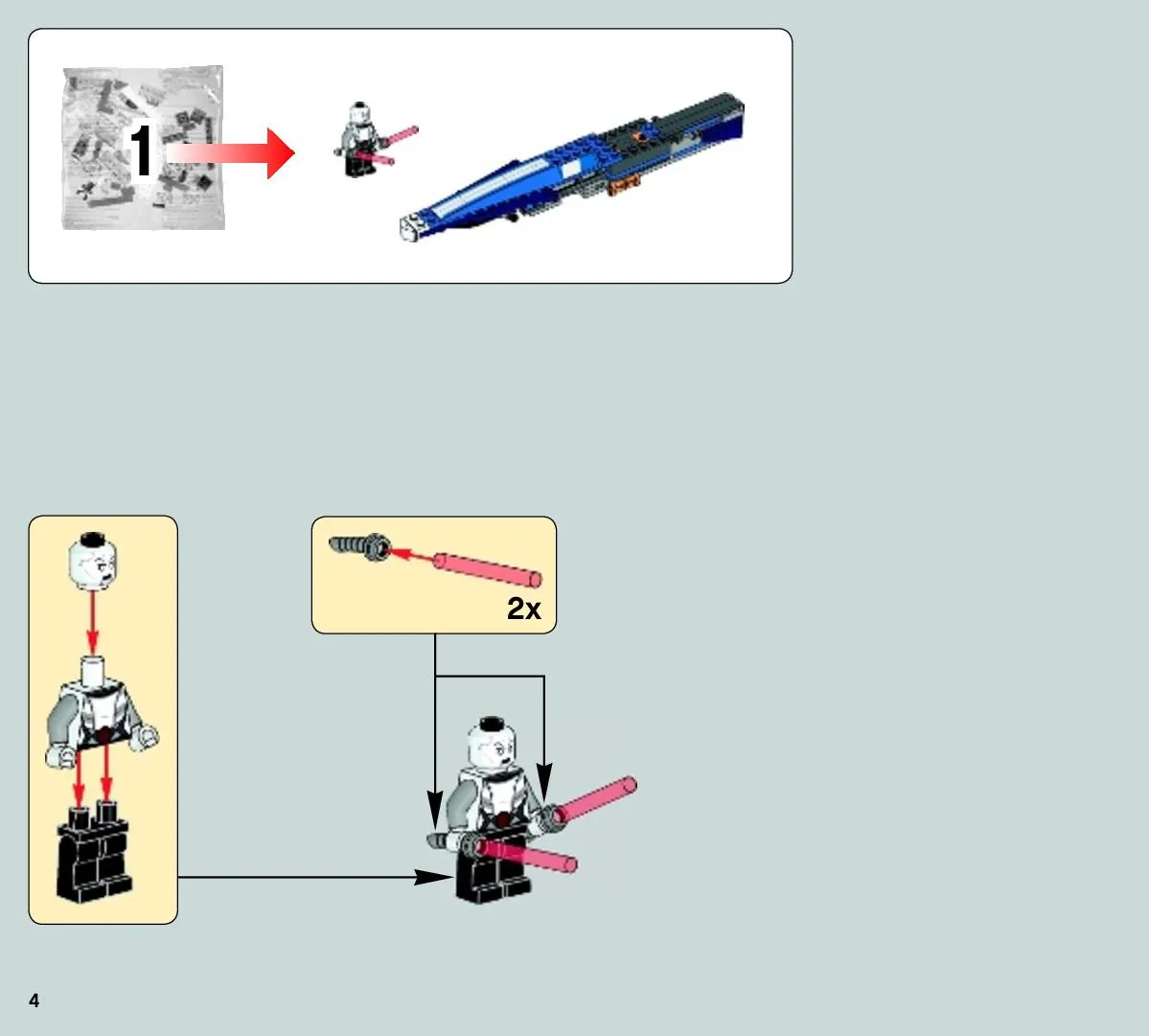 1

2x

4