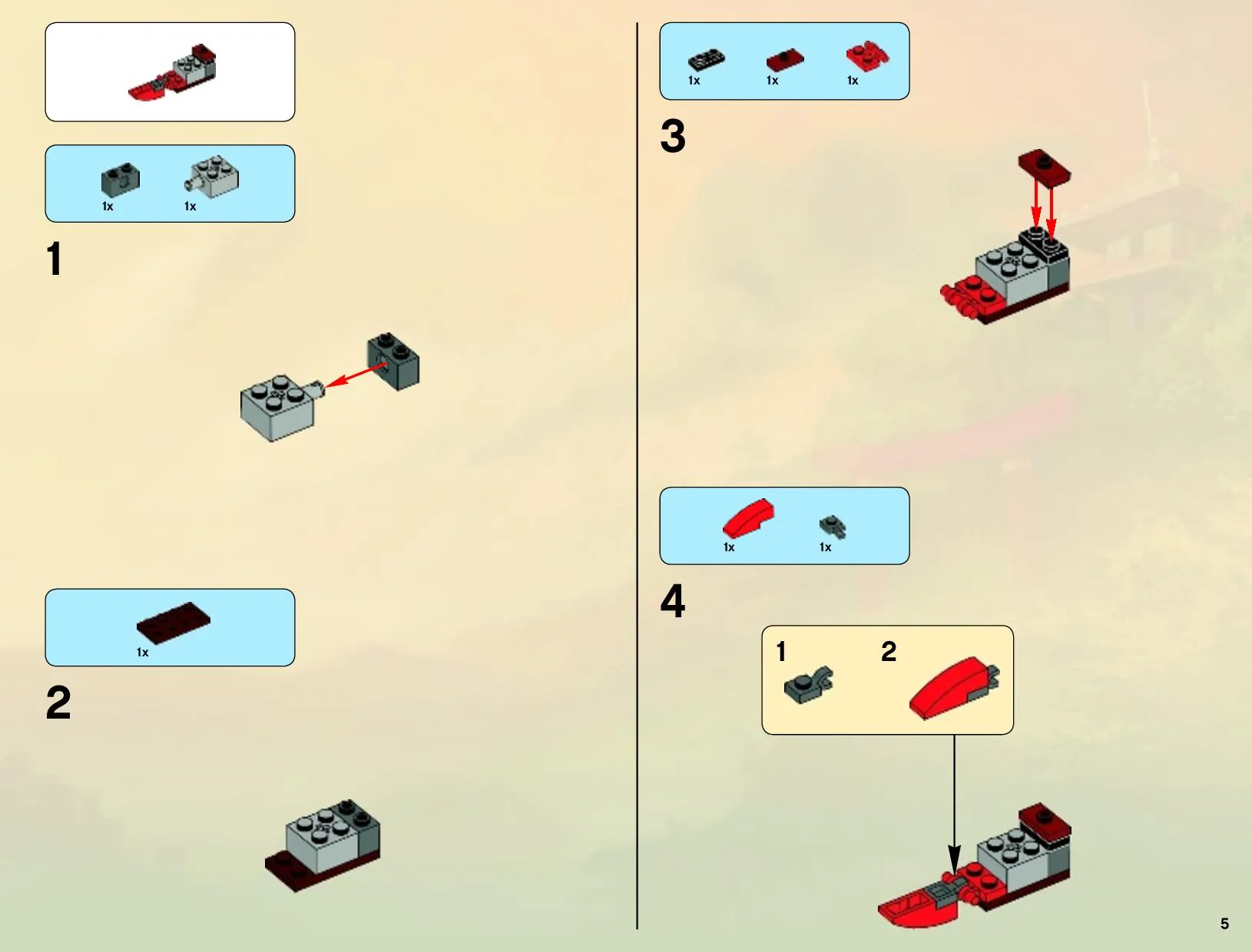 1x 1x

1

1x

2

1x 1x 1x

3

1x 1x

4

1 2

5