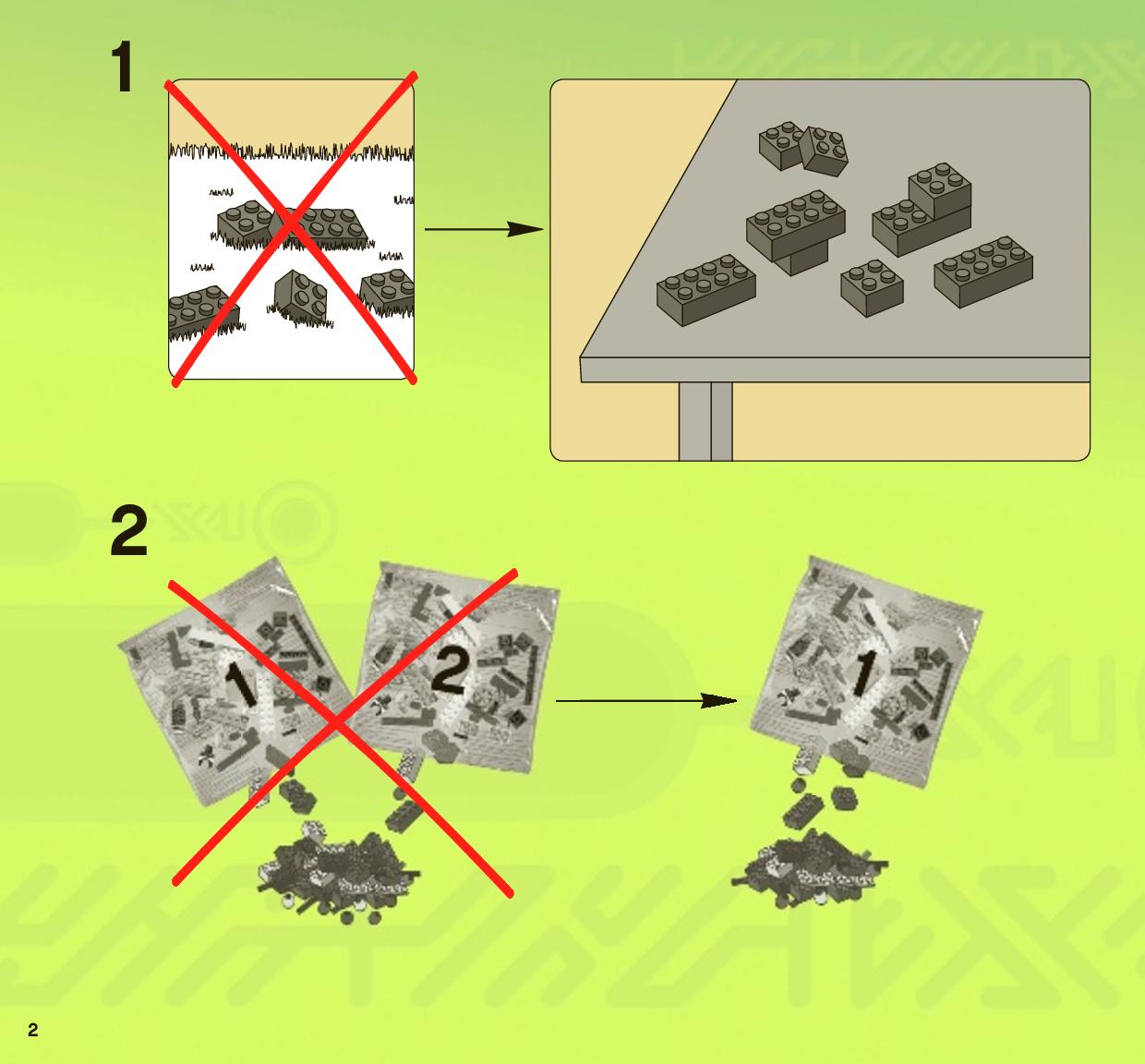 1

2

1

2

1

2