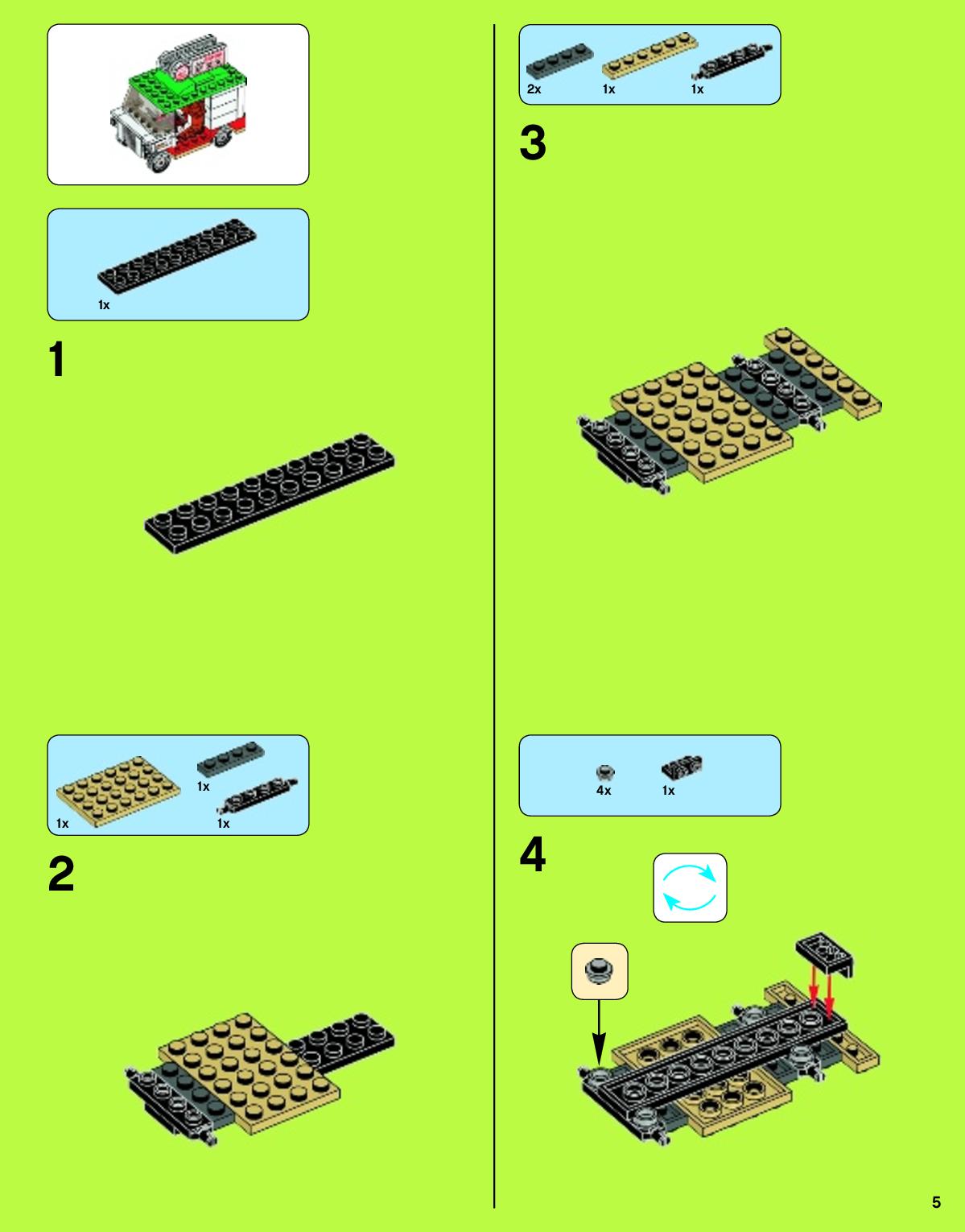 1x

1

1x
1x
1x

2

2x
1x
1x

3

4x
1x

4

5