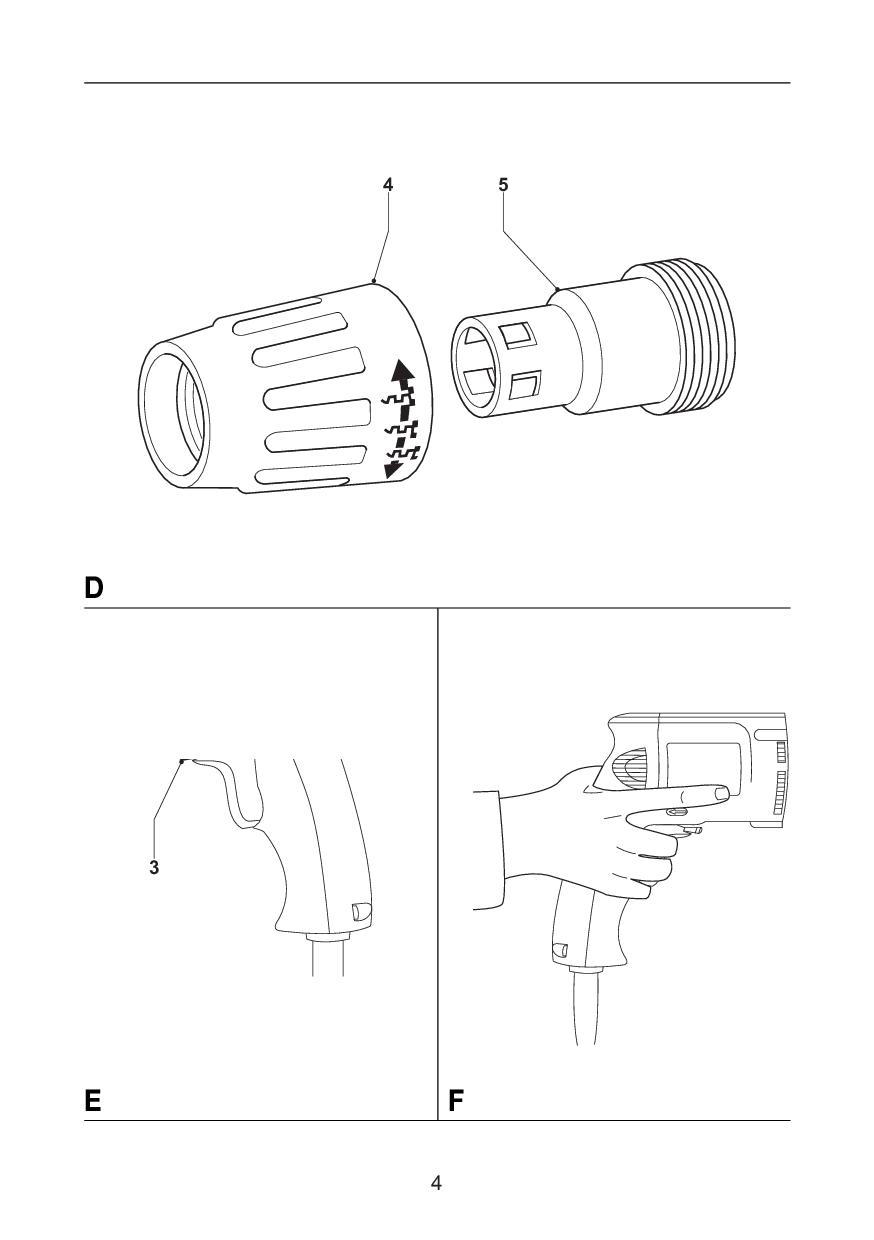 4
5
D
3
E
F
4