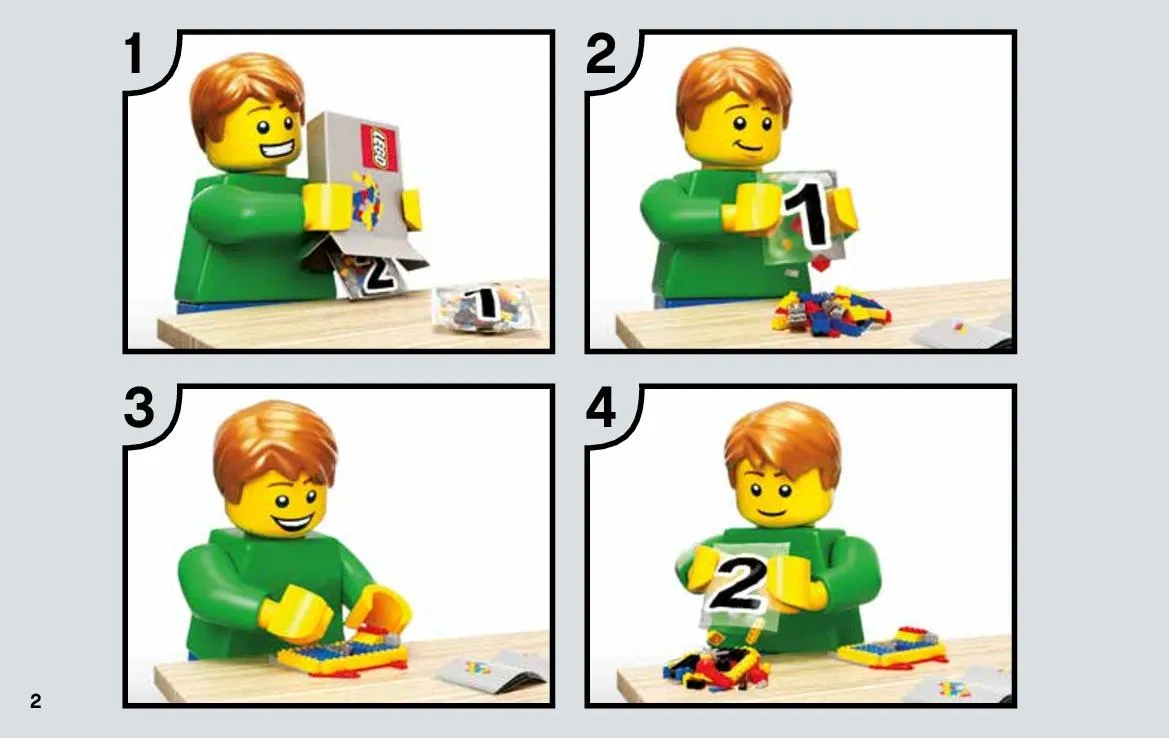 1

LEGO

2

1

2

1

3

4

2

2