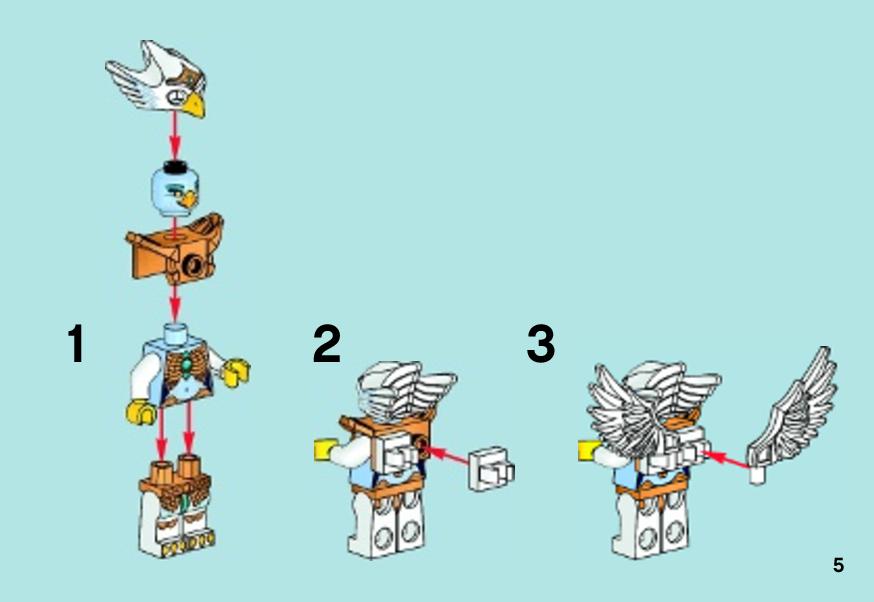 1

2

3

5