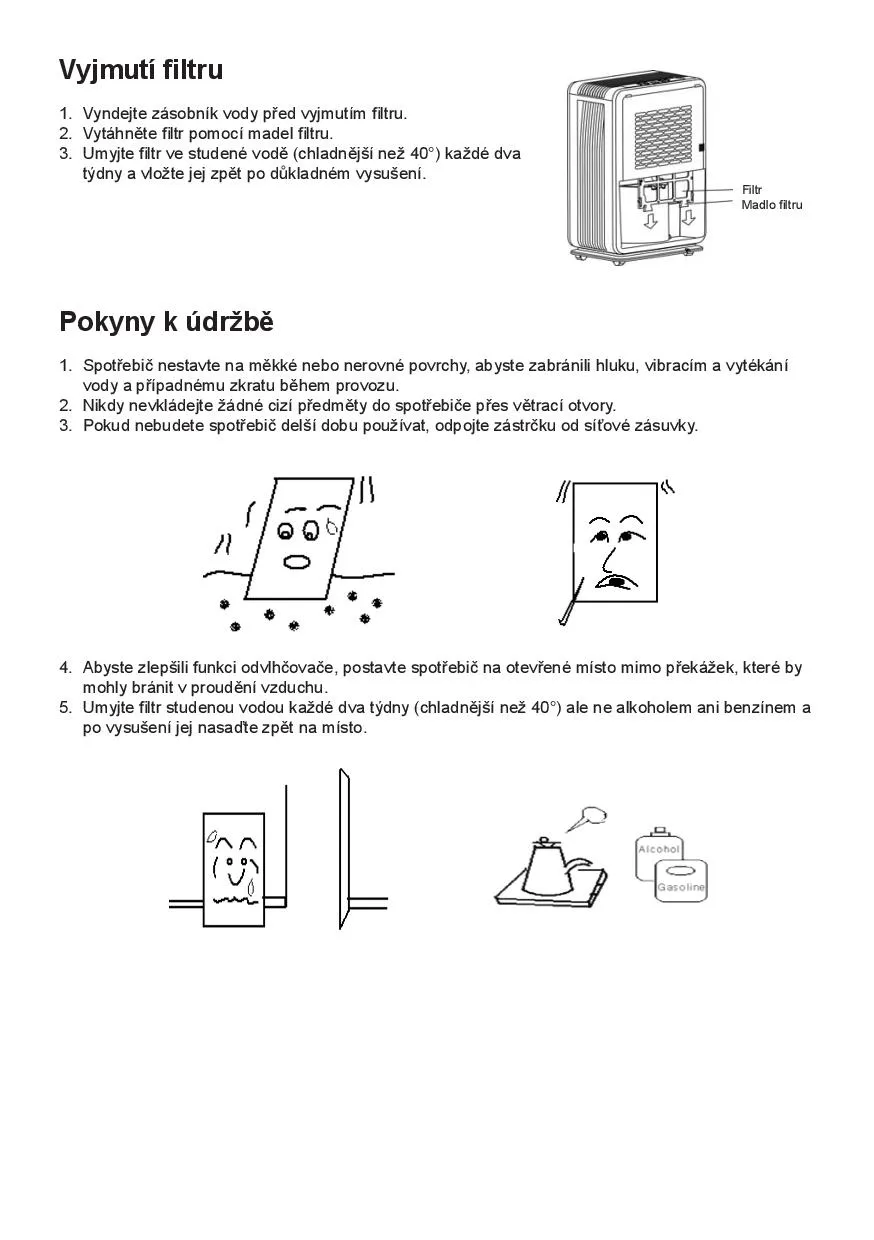 Vyjmutí filtru

1. Vyndejte zásobník vody před vyjmutím filtru.
2. Vytáhněte filtr pomocí madel filtru.
3. Umyjte filtr ve studené vodě (chladnější než 40°) každé dva týdny a vložte jej zpět po důkladném vysušení.

Filtr
Madlo filtru

Pokyny k údržbě

1. Spotřebič nestavte na měkké nebo nerovné povrchy, abyste zabránili hluku, vibracím a vytékání vody a případnému zkratu během provozu.
2. Nikdy nevkládejte žádné cizí předměty do spotřebiče přes větrací otvory.
3. Pokud nebudete spotřebič delší dobu používat, odpojte zástrčku od síťové zásuvky.

4. Abyste zlepšili funkci odvlhčovače, postavte spotřebič na otevřené místo mimo překážek, které by mohly bránit v proudění vzduchu.
5. Umyjte filtr studenou vodou každé dva týdny (chladnější než 40°) ale ne alkoholem ani benzínem a po vysušení jej nasaďte zpět na místo.

Alcohol
Gasoline