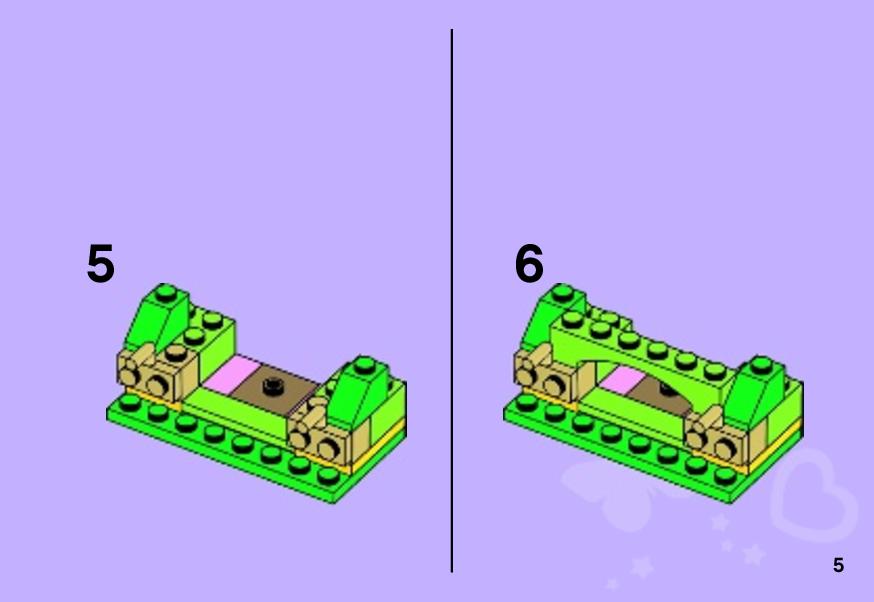 5

6

5