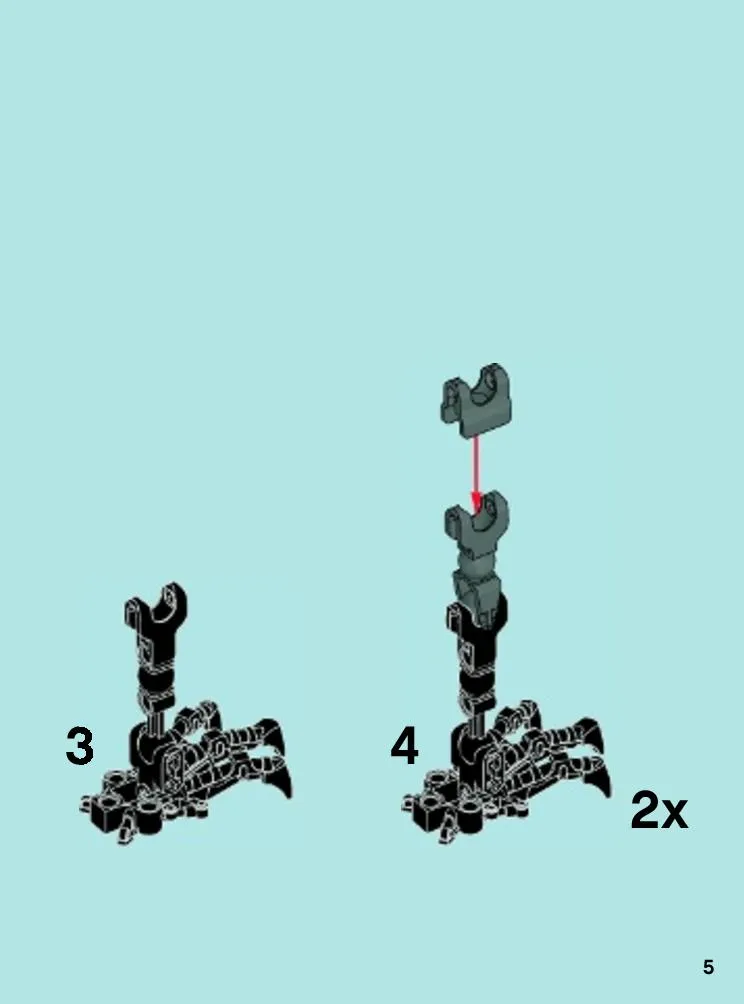 3

4

2x

5