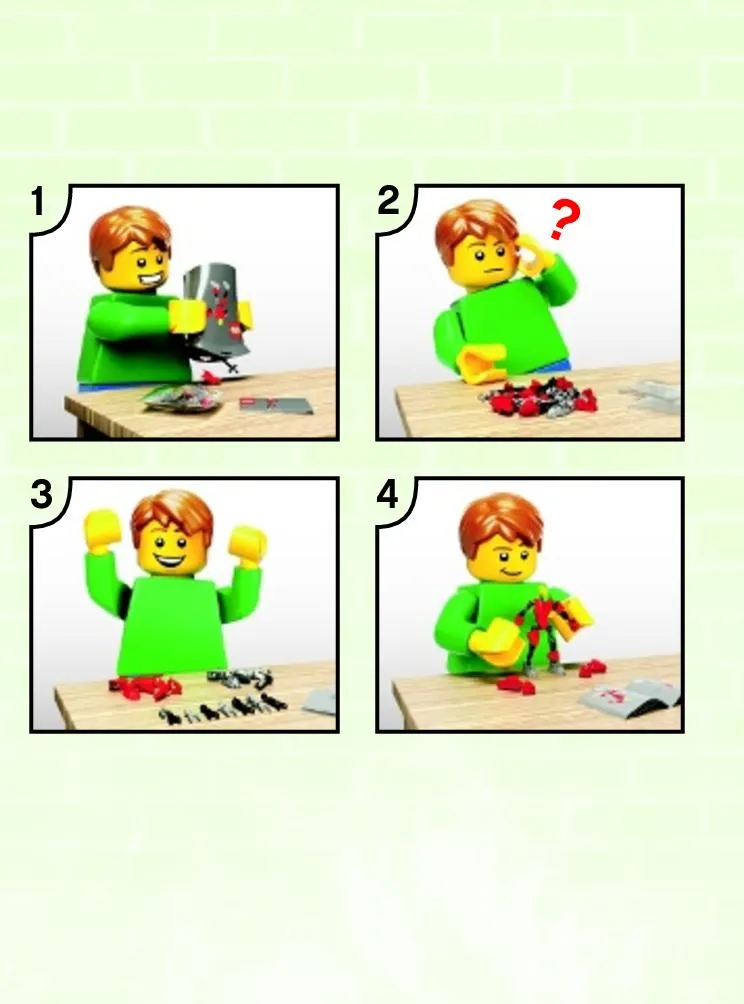 1

2

?

3

4