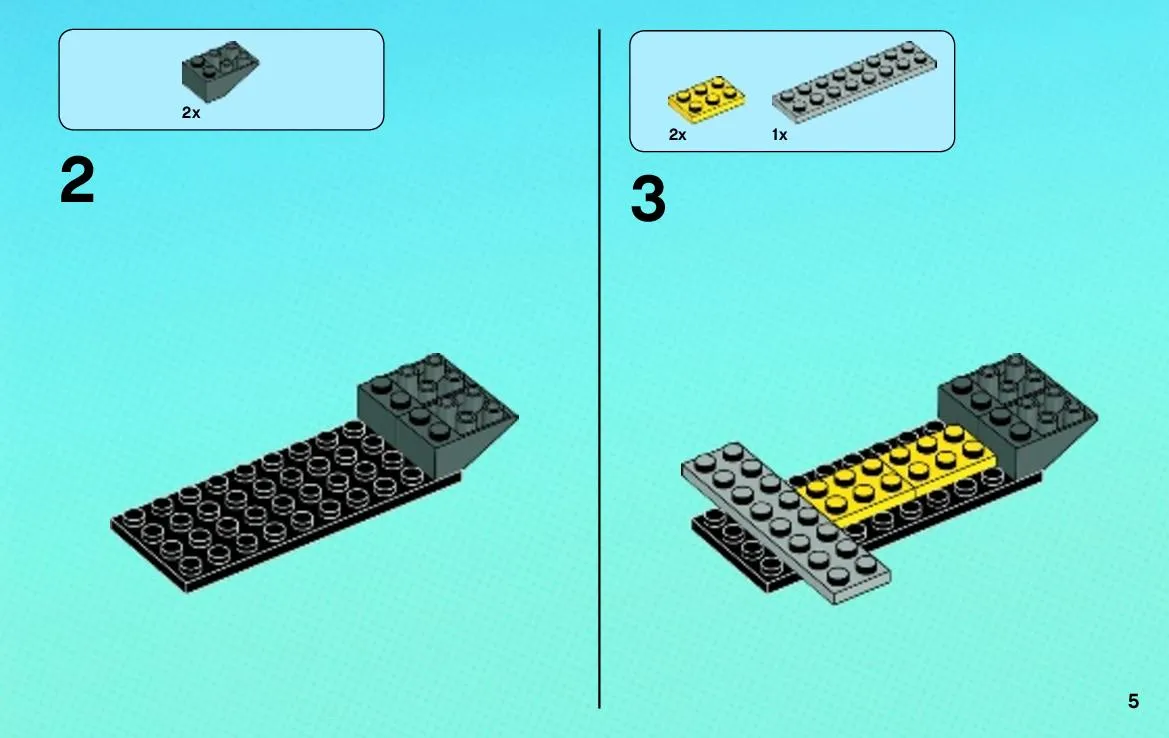 2x

2

2x

1x

3

5