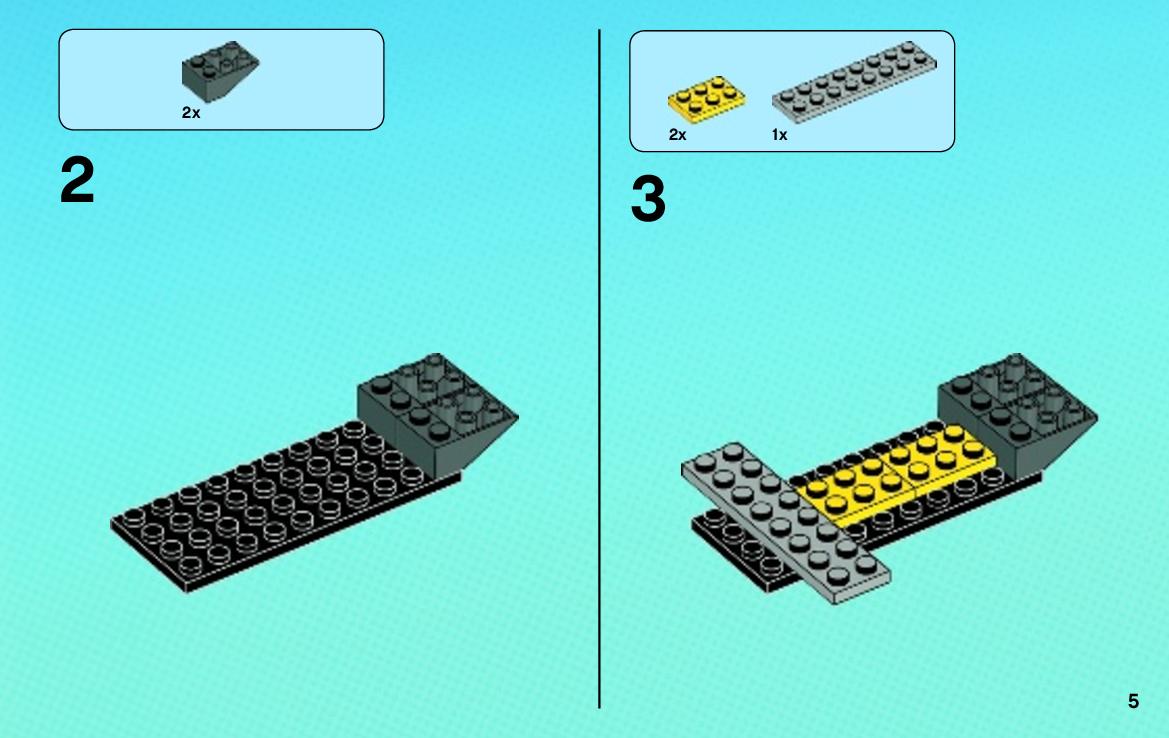 2x

2

2x
1x

3

5