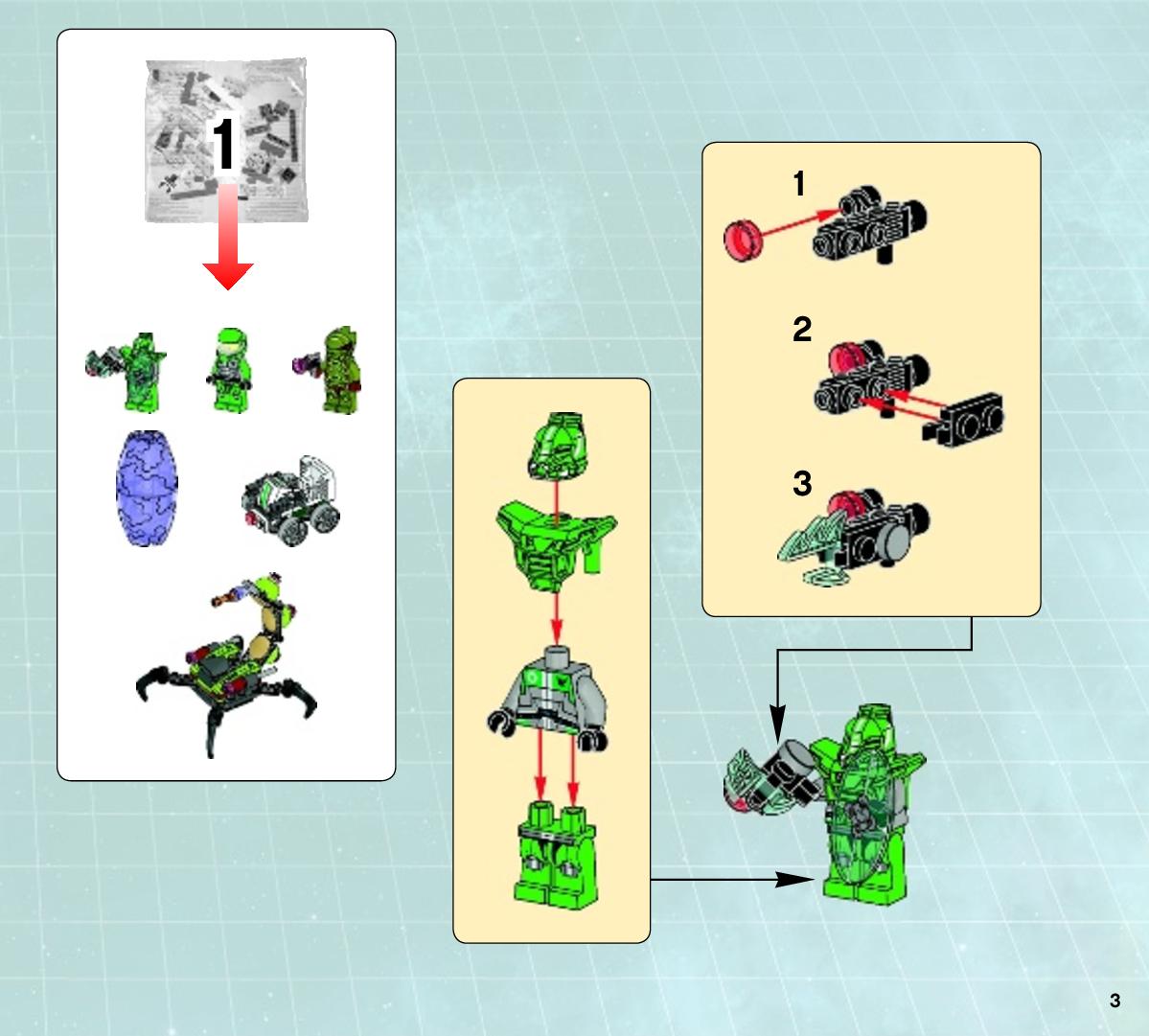 1

1

2

3

3