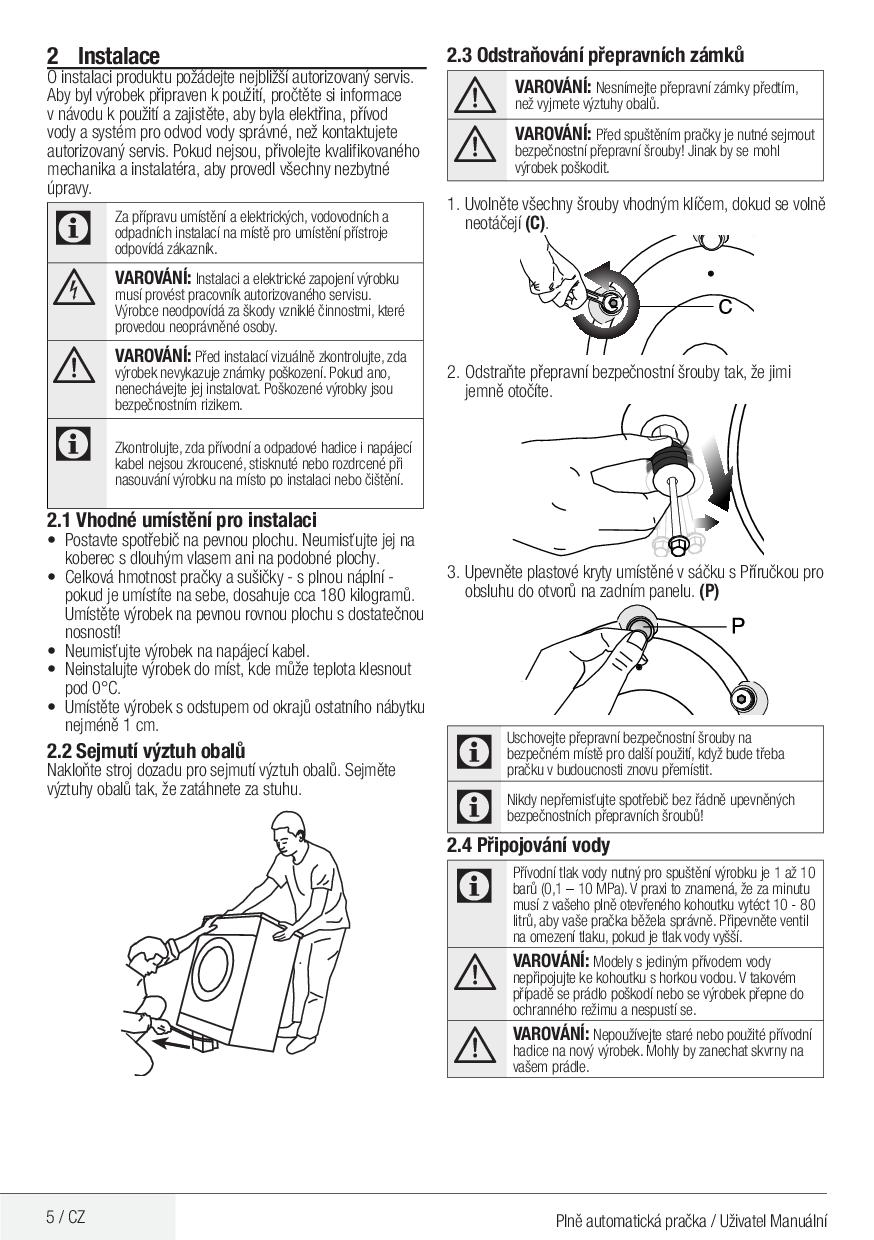 2 Instalace

O instalaci produktu požádejte nejbližší autorizovaný servis. Aby byl výrobek připraven k použití, pročtěte si informace v návodu k použití a zajistěte, aby byla elektřina, přívod vody a systém pro odvod vody správné, než kontaktujete autorizovaný servis. Pokud nejsou, přivolejte kvalifikovaného mechanika a instalatéra, aby provedl všechny nezbytné úpravy.

Za přípravu umístění a elektrických, vodovodních a odpadních instalací na místě pro umístění přístroje odpovídá zákazník.

VAROVÁNÍ: Instalaci a elektrické zapojení výrobku musí provést pracovník autorizovaného servisu. Výrobce neodpovídá za škody vzniklé činnostmi, které provedou neoprávněné osoby.

VAROVÁNÍ: Před instalací vizuálně zkontrolujte, zda výrobek nevykazuje známky poškození. Pokud ano, nenechávejte jej instalovat. Poškozené výrobky jsou bezpečnostním rizikem.

Zkontrolujte, zda přívodní a odpadové hadice i napájecí kabel nejsou zkroucené, stisknuté nebo rozdrcené při nasouvání výrobku na místo po instalaci nebo čištění.

2.1 Vhodné umístění pro instalaci

• Postavte spotřebič na pevnou plochu. Neumisťujte jej na koberec s dlouhým vlasem ani na podobné plochy.
• Celková hmotnost pračky a sušičky - s plnou náplní - pokud je umístíte na sebe, dosahuje cca 180 kilogramů. Umístěte výrobek na pevnou rovnou plochu s dostatečnou nosností!
• Neumisťujte výrobek na napájecí kabel.
• Neinstalujte výrobek do míst, kde může teplota klesnout pod 0°C.
• Umístěte výrobek s odstupem od okrajů ostatního nábytku nejméně 1 cm.

2.2 Sejmutí výztuh obalů

Nakloňte stroj dozadu pro sejmutí výztuh obalů. Sejměte výztuhy obalů tak, že zatáhnete za stuhu.

2.3 Odstraňování přepravních zámků

VAROVÁNÍ: Nesnímejte přepravní zámky předtím, než vyjmete výztuhy obalů.

VAROVÁNÍ: Před spuštěním pračky je nutné sejmout bezpečnostní přepravní šrouby! Jinak by se mohl výrobek poškodit.

1. Uvolněte všechny šrouby vhodným klíčem, dokud se volně neotáčejí (C).

C

2. Odstraňte přepravní bezpečnostní šrouby tak, že jimi jemně otočíte.

3. Upevněte plastové kryty umístěné v sáčku s Příručkou pro obsluhu do otvorů na zadním panelu. (P)

P

Uschovejte přepravní bezpečnostní šrouby na bezpečném místě pro další použití, když bude třeba pračku v budoucnosti znovu přemístit.

Nikdy nepřemisťujte spotřebič bez řádně upevněných bezpečnostních přepravních šroubů!

2.4 Připojování vody

Přívodní tlak vody nutný pro spuštění výrobku je 1 až 10 barů (0,1 – 10 MPa). V praxi to znamená, že za minutu musí z vašeho plně otevřeného kohoutku vytéct 10 - 80 litrů, aby vaše pračka běžela správně. Připevněte ventil na omezení tlaku, pokud je tlak vody vyšší.

VAROVÁNÍ: Modely s jediným přívodem vody nepřipojujte ke kohoutku s horkou vodou. V takovém případě se prádlo poškodí nebo se výrobek přepne do ochranného režimu a nespustí se.

VAROVÁNÍ: Nepoužívejte staré nebo použité přívodní hadice na nový výrobek. Mohly by zanechat skvrny na vašem prádle.

5 / CZ

Plně automatická pračka / Uživatel Manuální