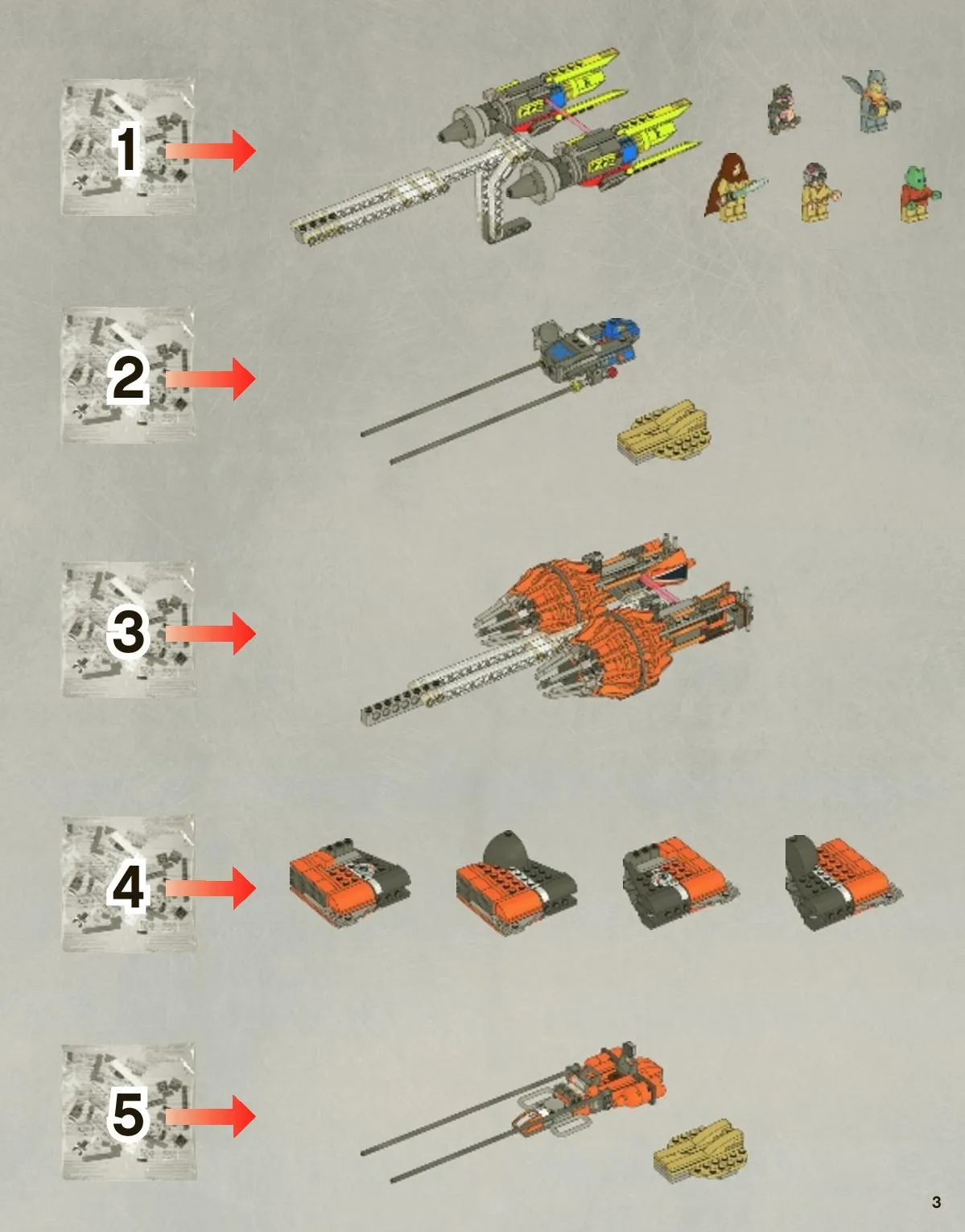 1

2

3

4

5

3