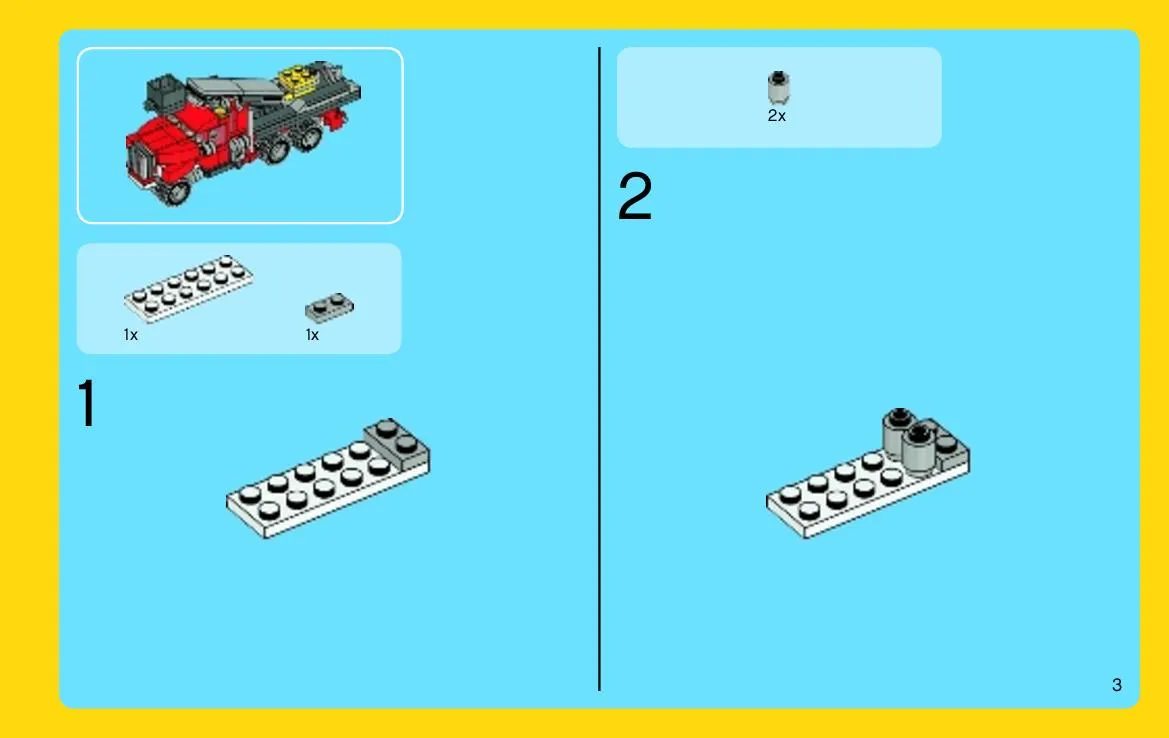 1x

1x

1

2x

2

3