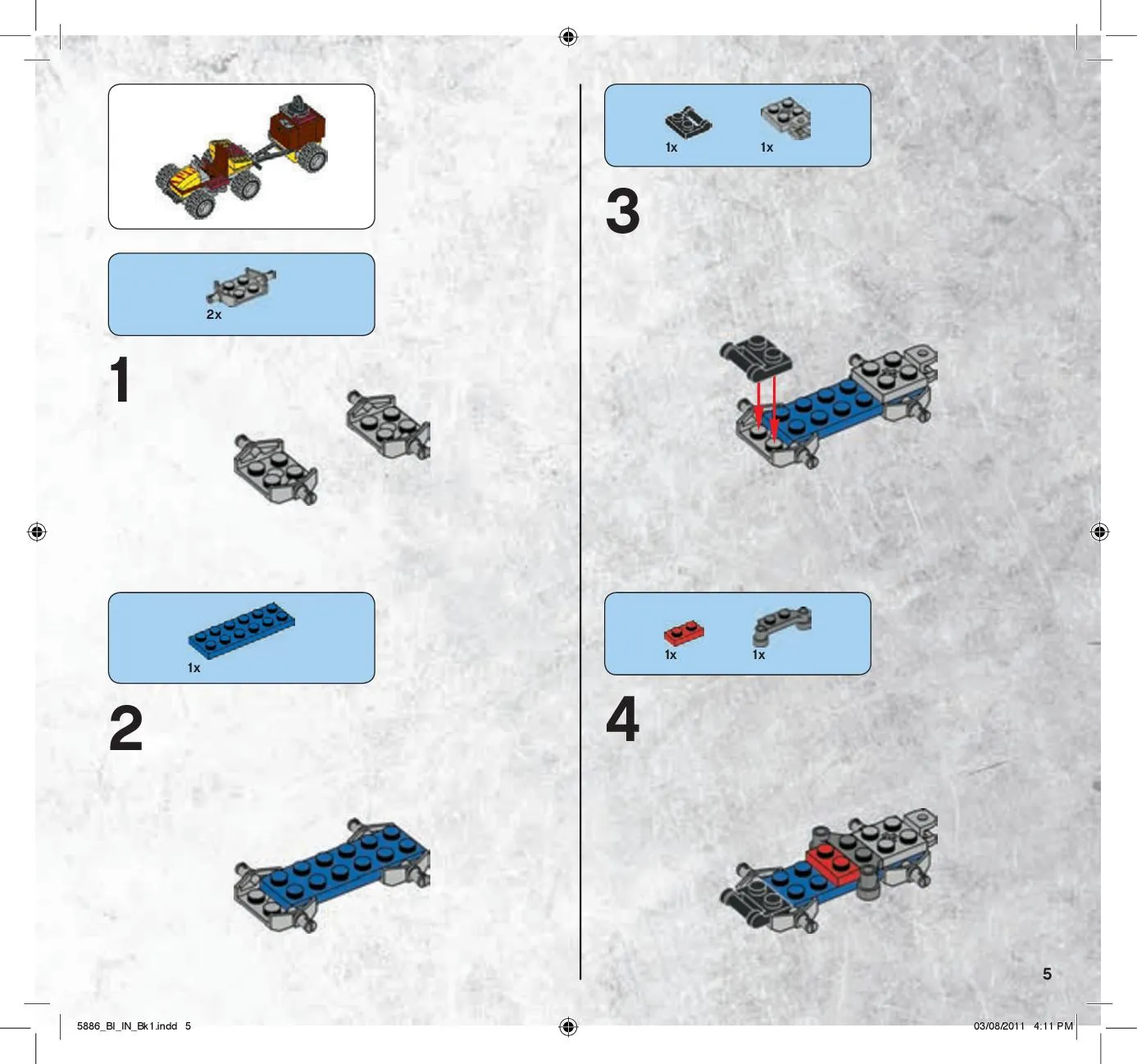 2x

1

1x

2

1x 1x

3

1x 1x

4

5

5886_BI_IN_Bk1.indd 5

03/08/2011 4:11 PM