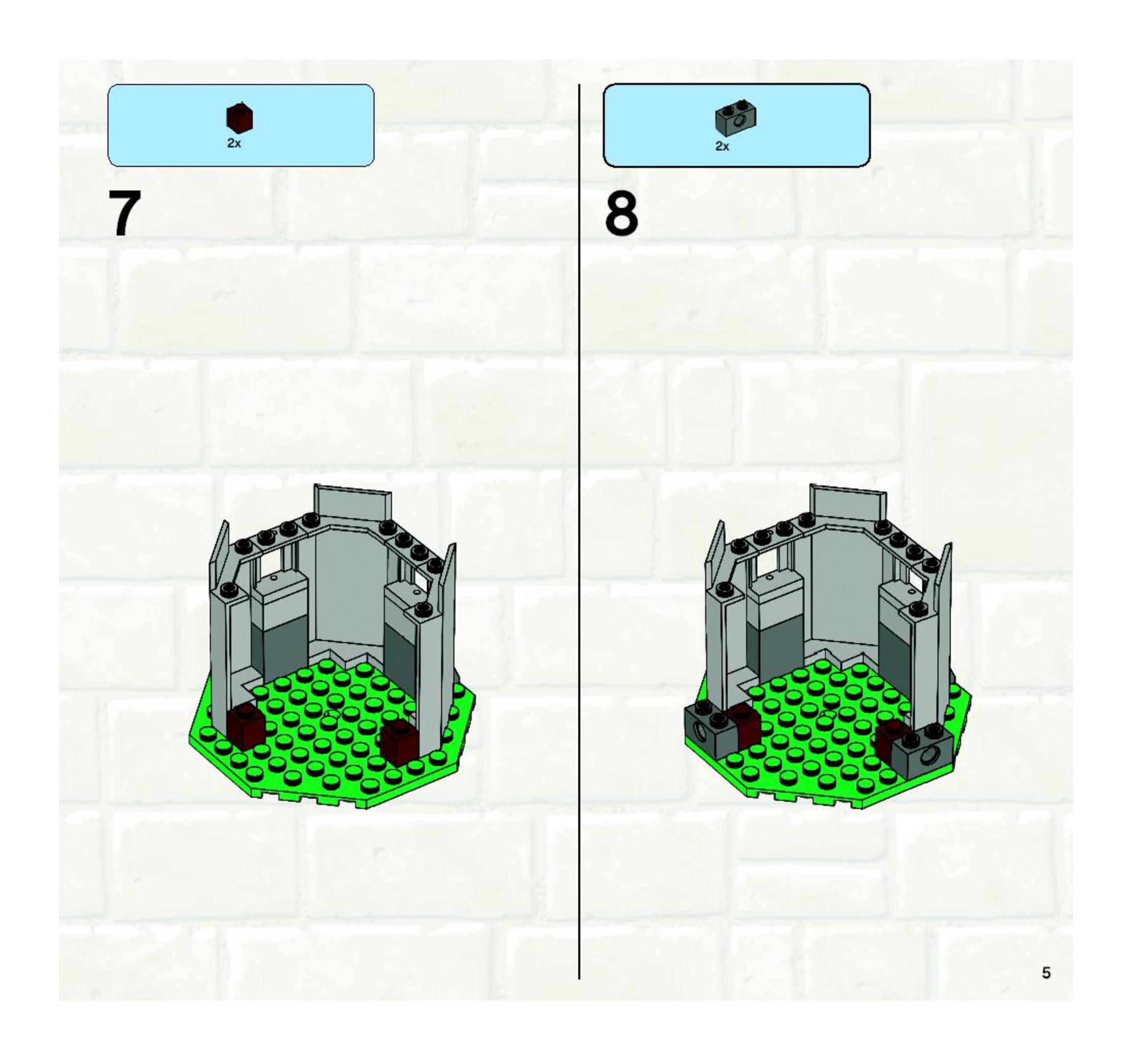 2x

7

2x

8

5