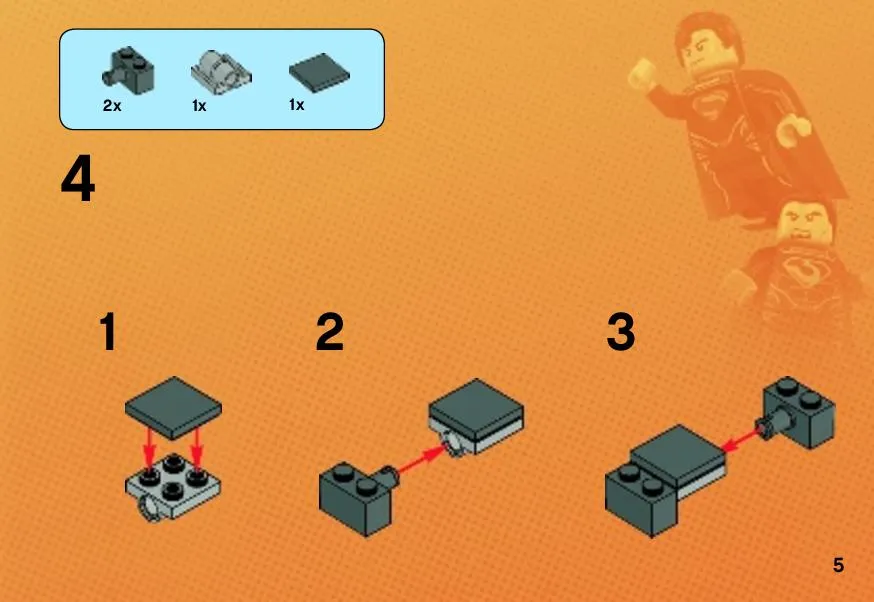 2x 1x 1x

4

1

2

3

5