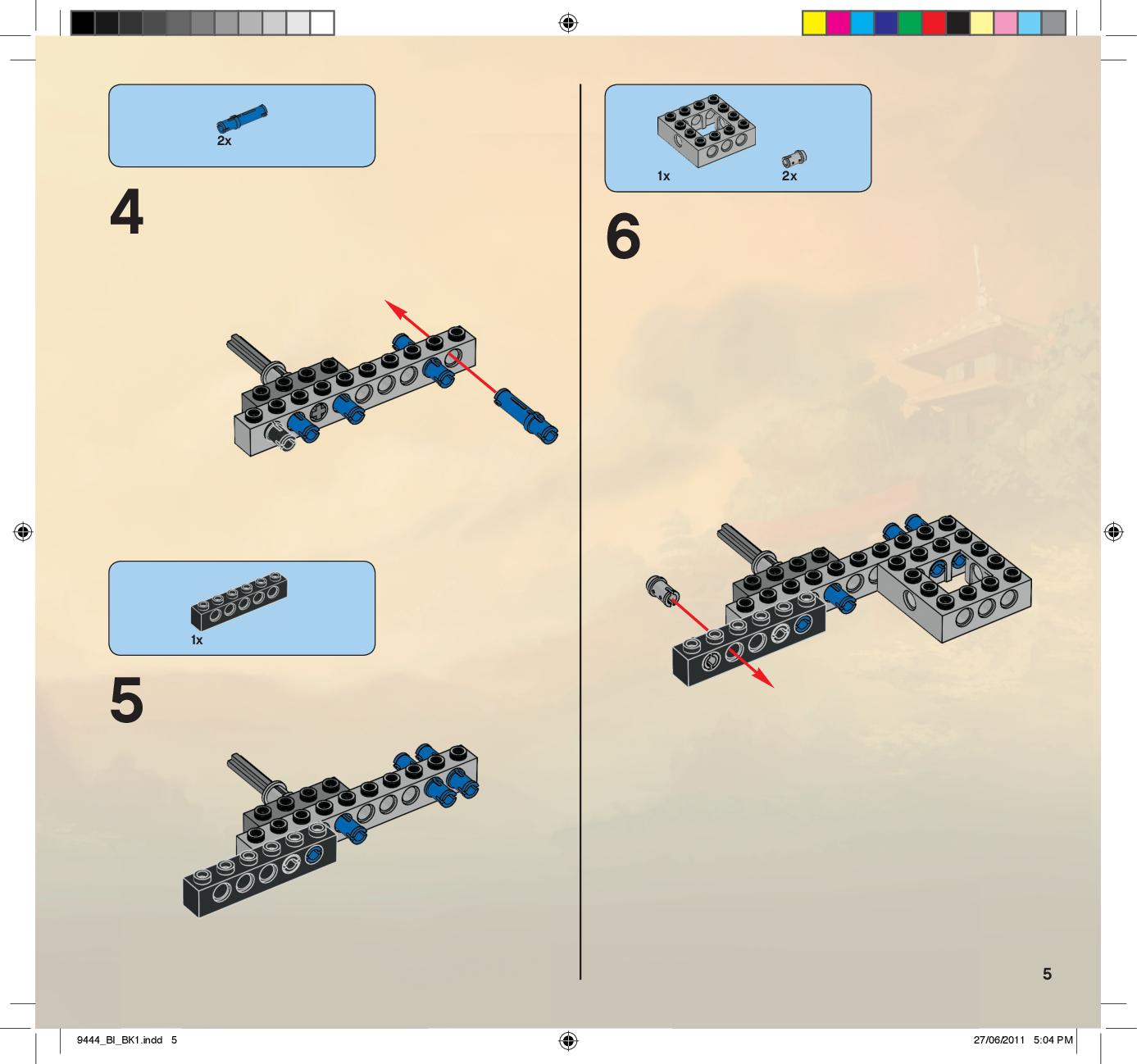 2x

4

1x

5

1x 2x

6

5

9444_BI_BK1.indd 5

27/06/2011 5:04 PM