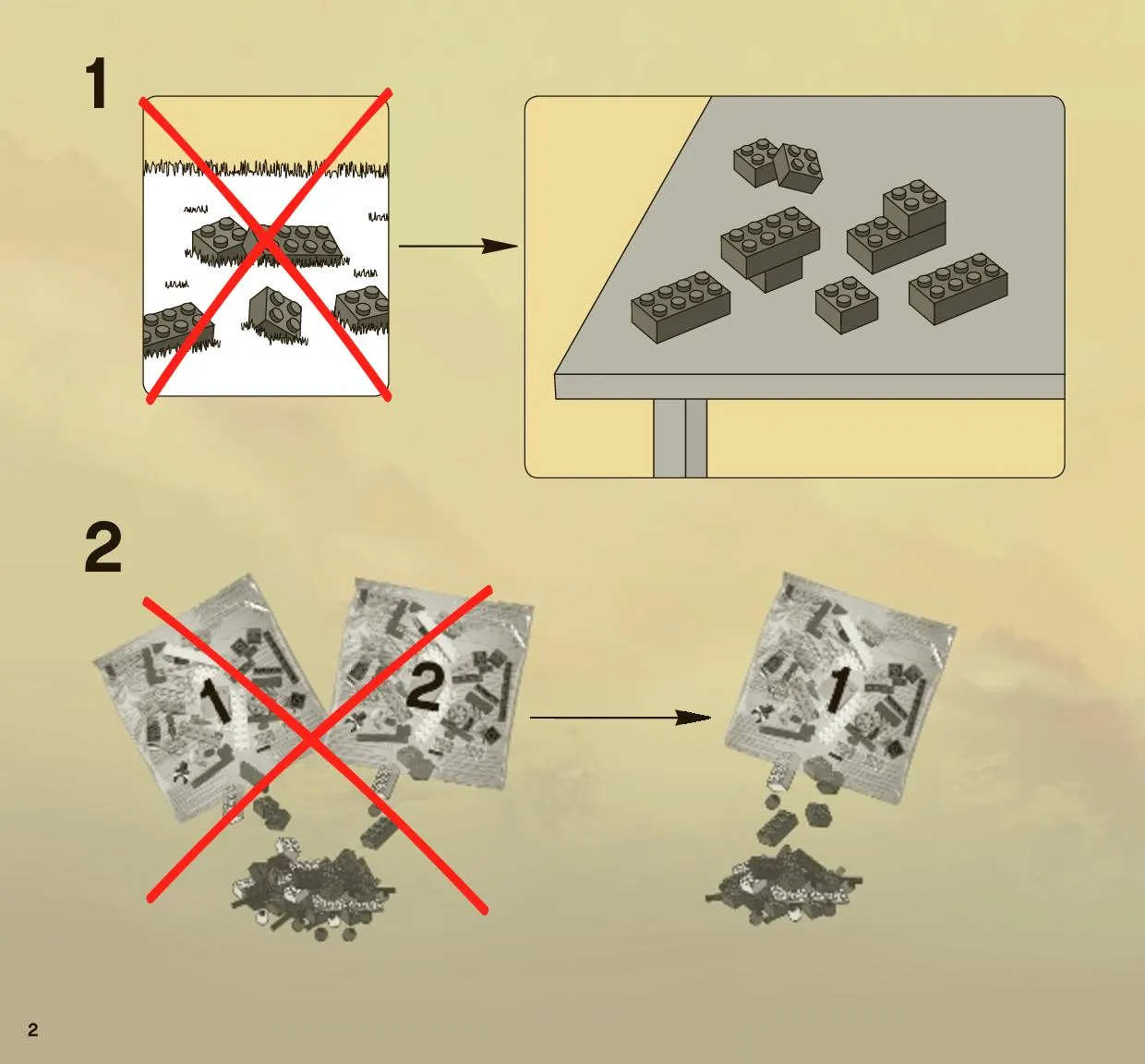 1

2

1

2

1

2