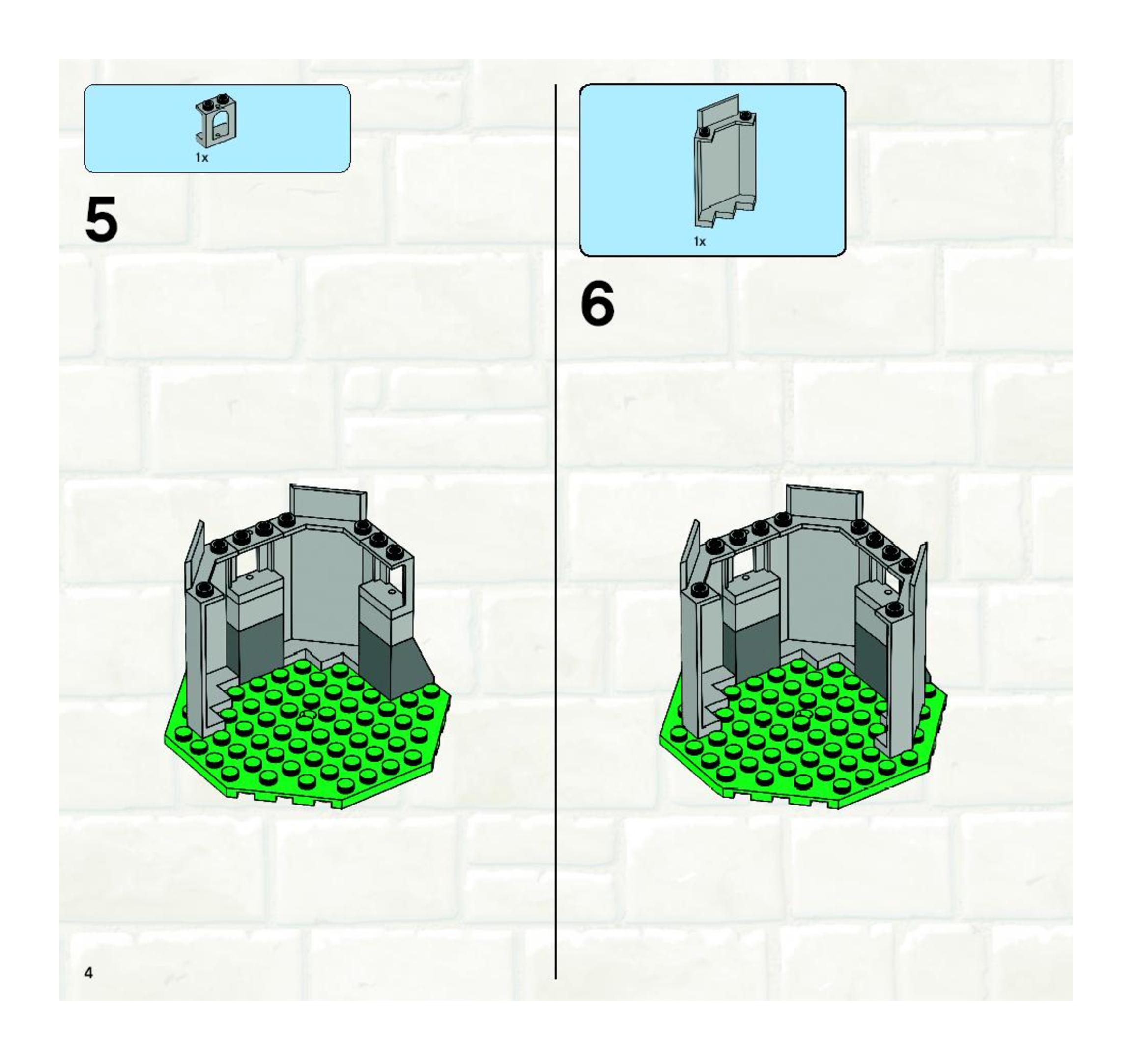 1x

5

1x

6

4