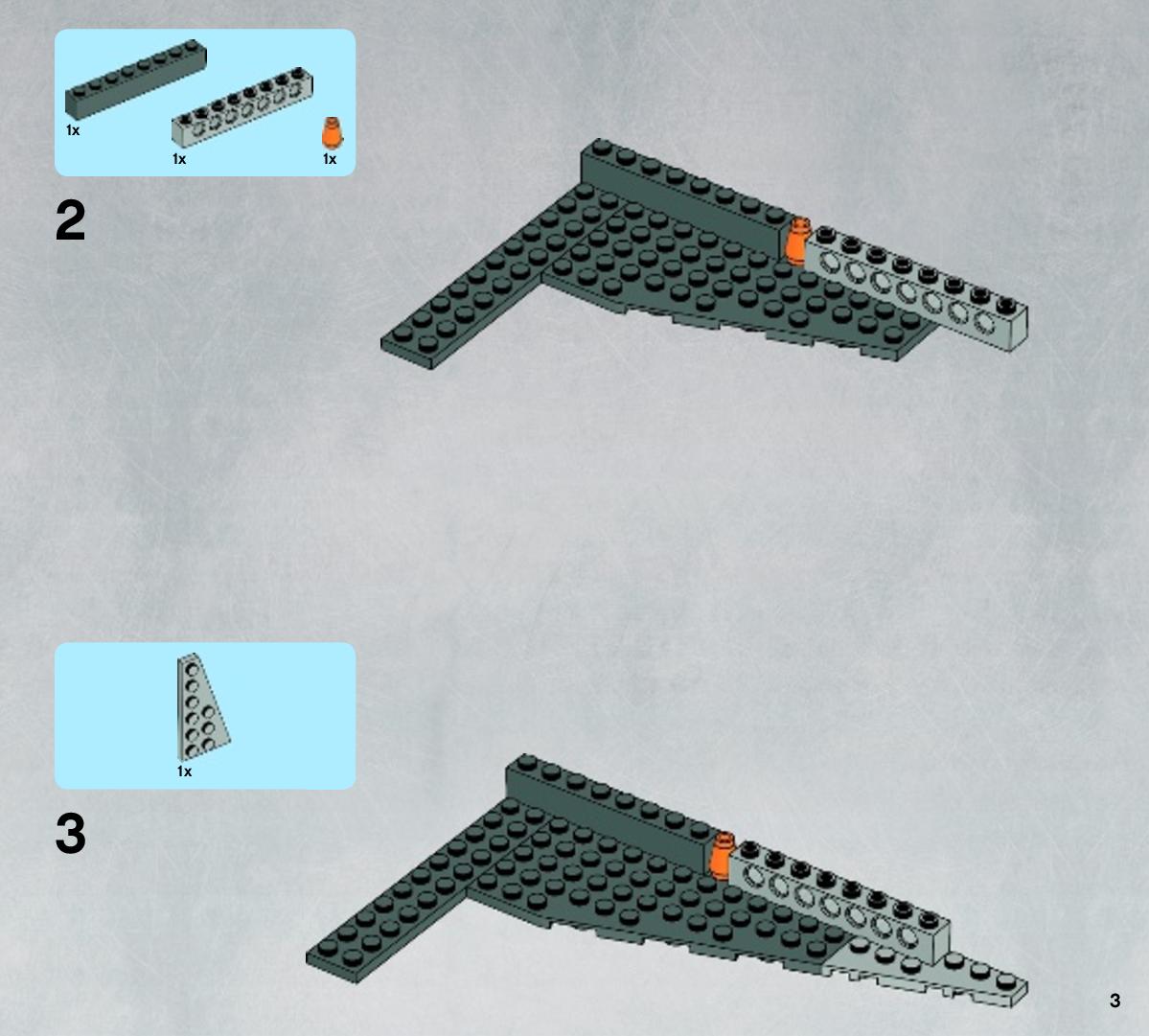 1x
1x
1x

2

1x

3

3