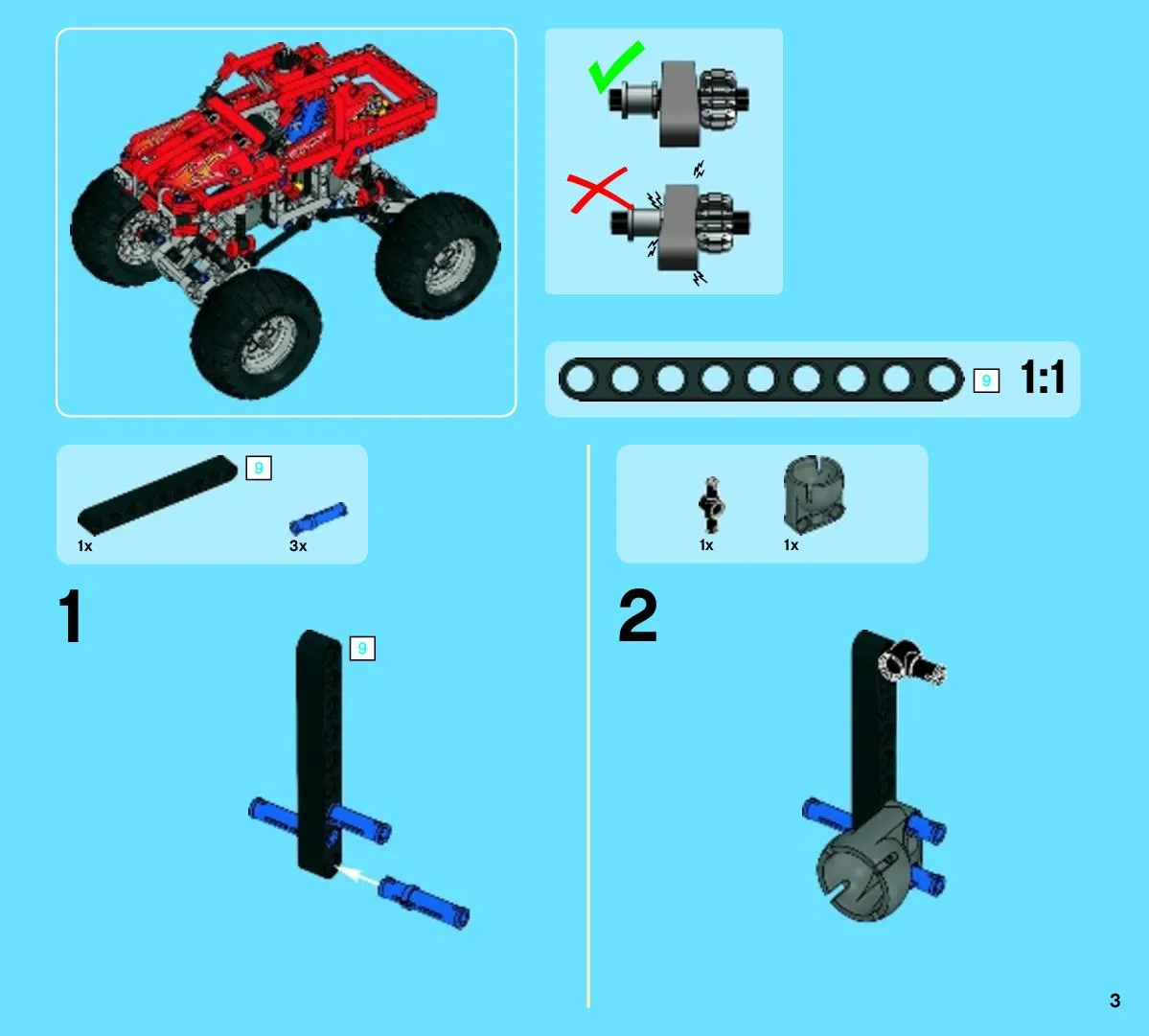 9 1:1

9

1x 3x

1x 1x

1

9

2

3