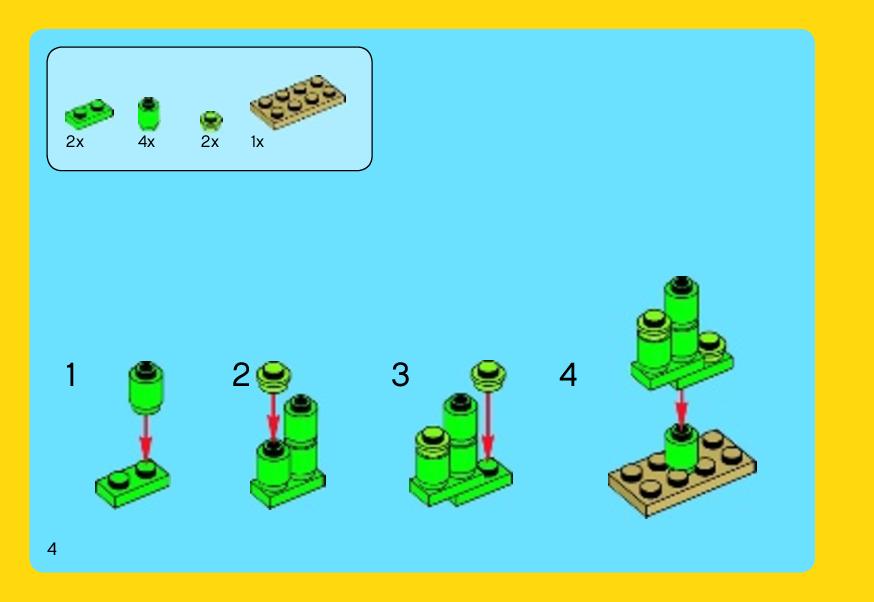 2x 4x 2x 1x

1

2

3

4

4