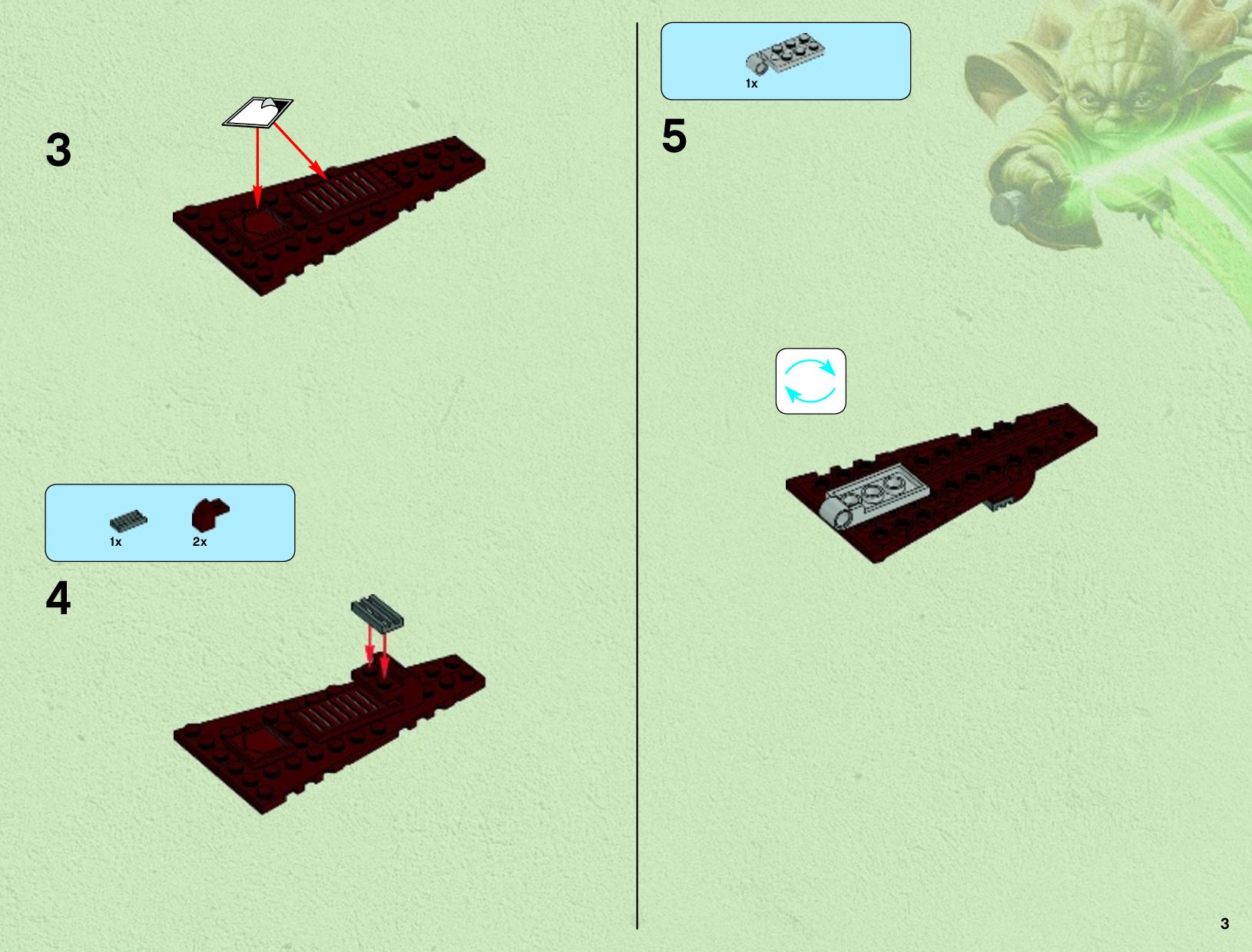 3

1x 2x

4

1x

5

3