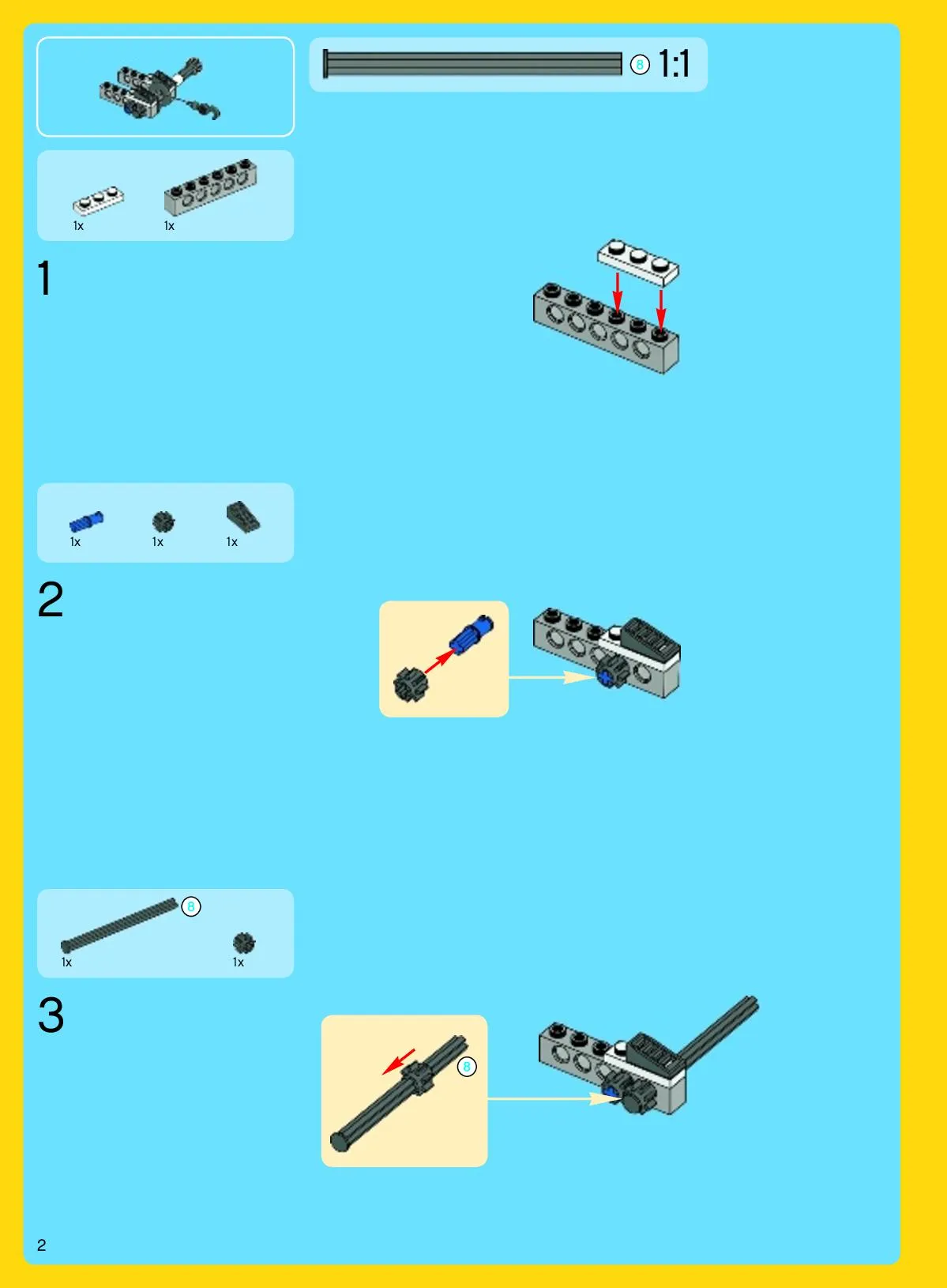 8 1:1

1x 1x

1

1x 1x 1x

2

8

1x 1x

3

8

2