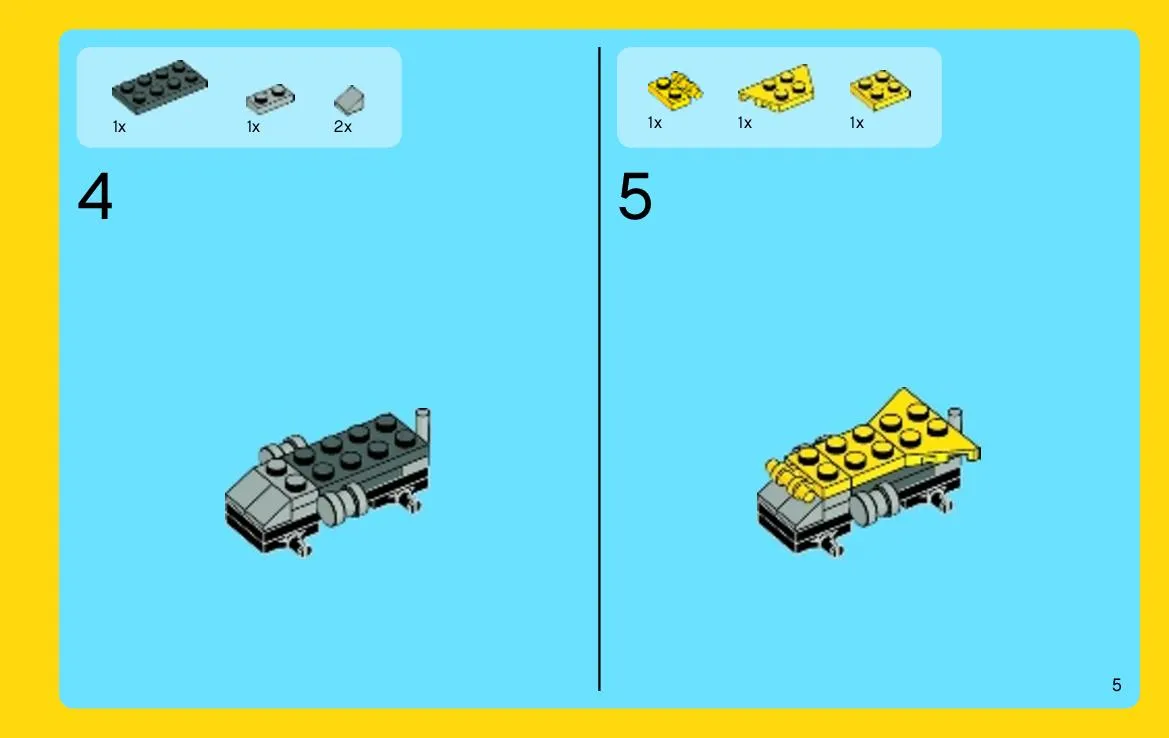 1x 1x 2x

4

1x 1x 1x

5

5