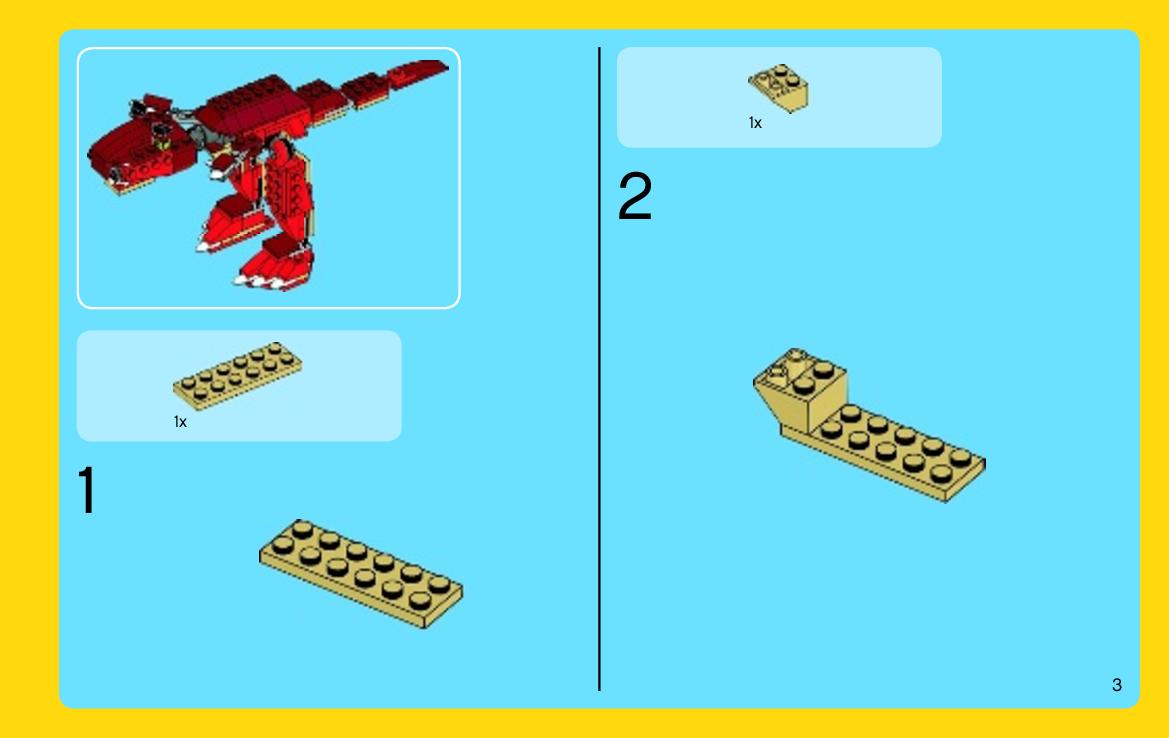 1x

1

1x

2

3