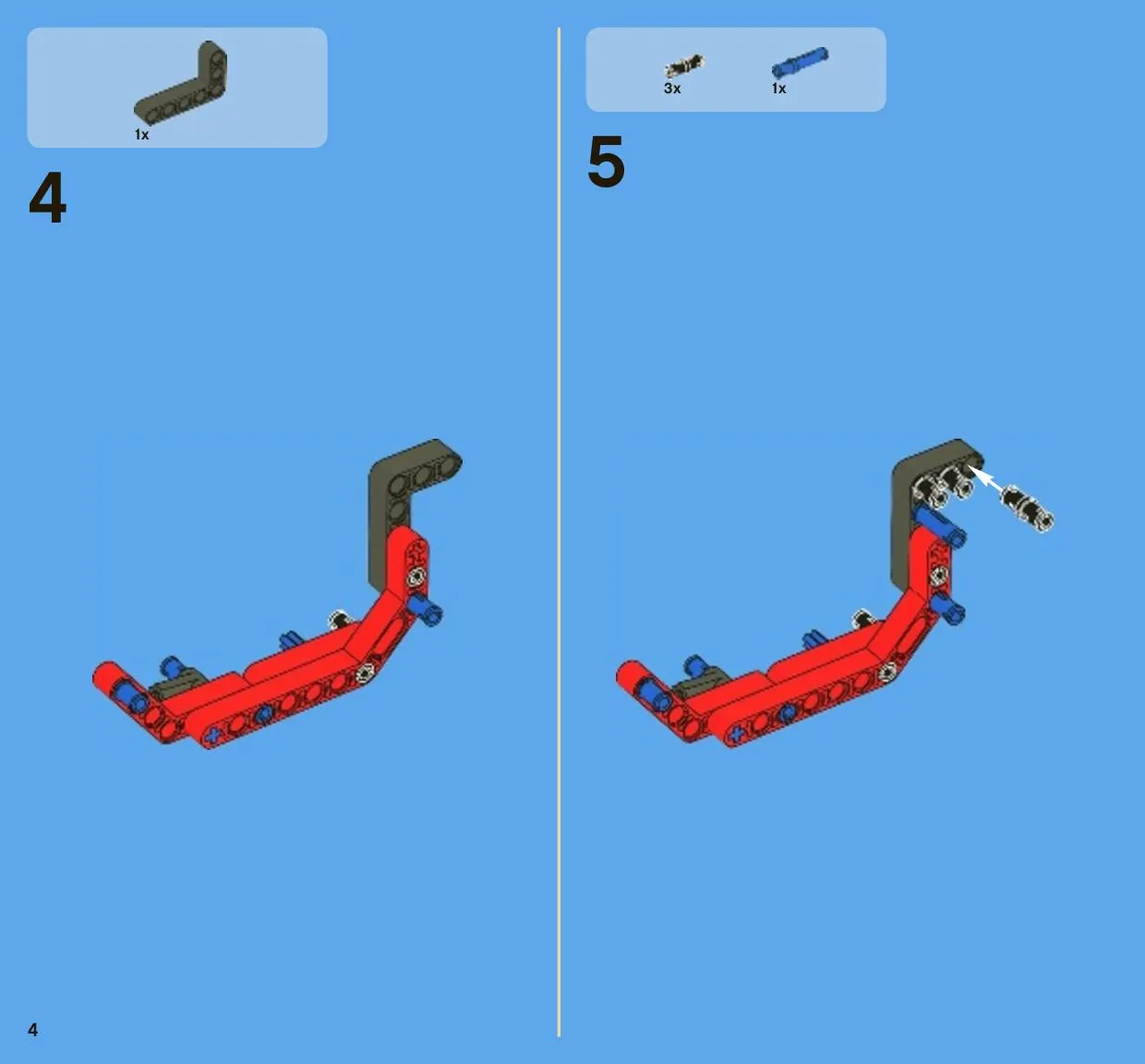 1x

4

3x 1x

5

4