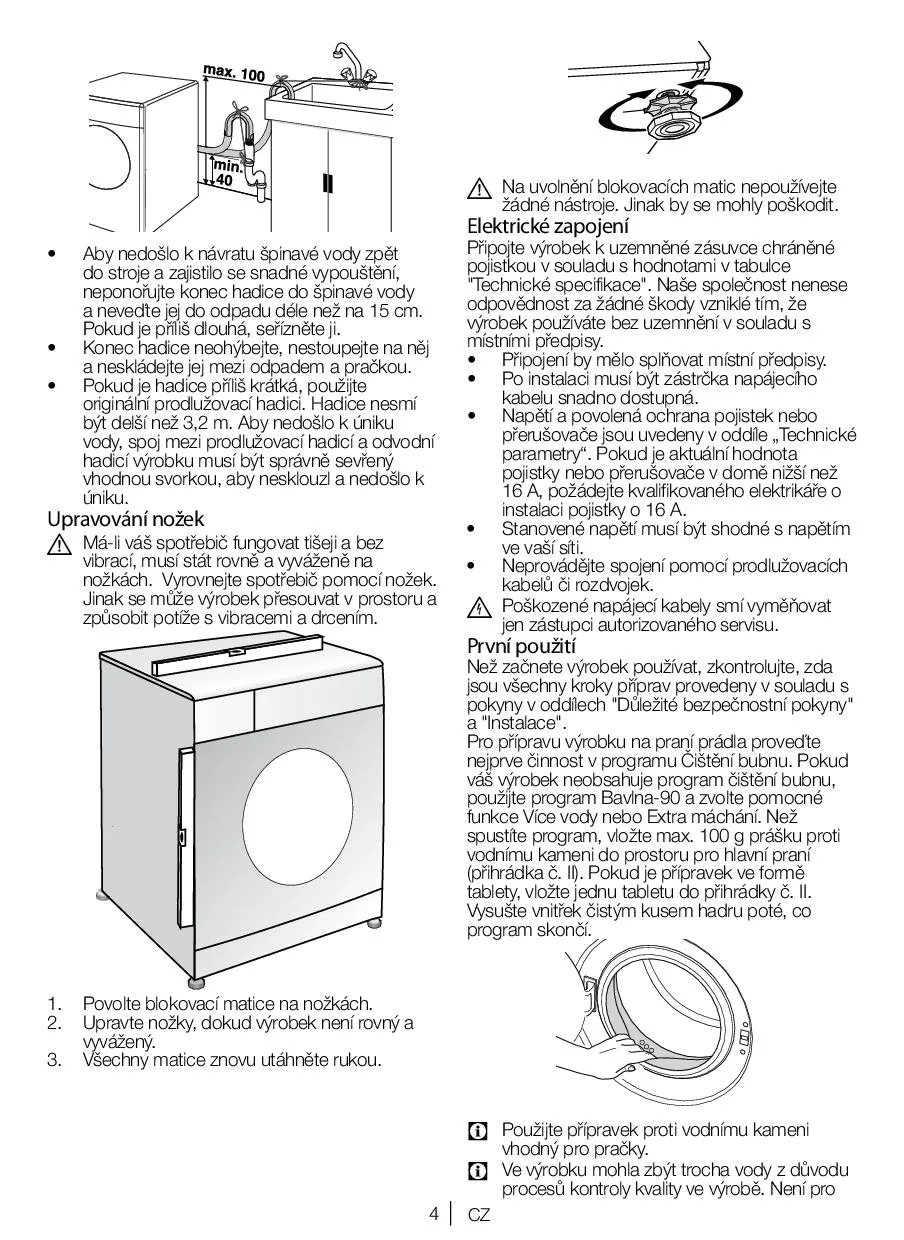 max. 100

min. 40

• Aby nedošlo k návratu špinavé vody zpět do stroje a zajistilo se snadné vypouštění, neponořujte konec hadice do špinavé vody a neveďte jej do odpadu déle než na 15 cm. Pokud je příliš dlouhá, seřízněte ji.
• Konec hadice neohýbejte, nestoupejte na něj a neskládejte jej mezi odpadem a pračkou.
• Pokud je hadice příliš krátká, použijte originální prodlužovací hadici. Hadice nesmí být delší než 3,2 m. Aby nedošlo k úniku vody, spoj mezi prodlužovací hadicí a odvodní hadicí výrobku musí být správně sevřený vhodnou svorkou, aby nesklouzl a nedošlo k úniku.

Upravování nožek

Má-li váš spotřebič fungovat tišeji a bez vibrací, musí stát rovně a vyváženě na nožkách. Vyrovnejte spotřebič pomocí nožek. Jinak se může výrobek přesouvat v prostoru a způsobit potíže s vibracemi a drcením.

1. Povolte blokovací matice na nožkách.
2. Upravte nožky, dokud výrobek není rovný a vyvážený.
3. Všechny matice znovu utáhněte rukou.

Na uvolnění blokovacích matic nepoužívejte žádné nástroje. Jinak by se mohly poškodit.

Elektrické zapojení

Připojte výrobek k uzemněné zásuvce chráněné pojistkou v souladu s hodnotami v tabulce "Technické specifikace". Naše společnost nenese odpovědnost za žádné škody vzniklé tím, že výrobek používáte bez uzemnění v souladu s místními předpisy.
• Připojení by mělo splňovat místní předpisy.
• Po instalaci musí být zástrčka napájecího kabelu snadno dostupná.
• Napětí a povolená ochrana pojistek nebo přerušovače jsou uvedeny v oddíle „Technické parametry“. Pokud je aktuální hodnota pojistky nebo přerušovače v domě nižší než 16 A, požádejte kvalifikovaného elektrikáře o instalaci pojistky o 16 A.
• Stanovené napětí musí být shodné s napětím ve vaší síti.
• Neprovádějte spojení pomocí prodlužovacích kabelů či rozdvojek.

Poškozené napájecí kabely smí vyměňovat jen zástupci autorizovaného servisu.

První použití

Než začnete výrobek používat, zkontrolujte, zda jsou všechny kroky příprav provedeny v souladu s pokyny v oddílech "Důležité bezpečnostní pokyny" a "Instalace".
Pro přípravu výrobku na praní prádla proveďte nejprve činnost v programu Čištění bubnu. Pokud váš výrobek neobsahuje program čištění bubnu, použijte program Bavlna-90 a zvolte pomocné funkce Více vody nebo Extra máchání. Než spustíte program, vložte max. 100 g prášku proti vodnímu kameni do prostoru pro hlavní praní (přihrádka č. II). Pokud je přípravek ve formě tablety, vložte jednu tabletu do přihrádky č. II. Vysušte vnitřek čistým kusem hadru poté, co program skončí.

Použijte přípravek proti vodnímu kameni vhodný pro pračky.

Ve výrobku mohla zbýt trocha vody z důvodu procesů kontroly kvality ve výrobě. Není pro

4 | CZ