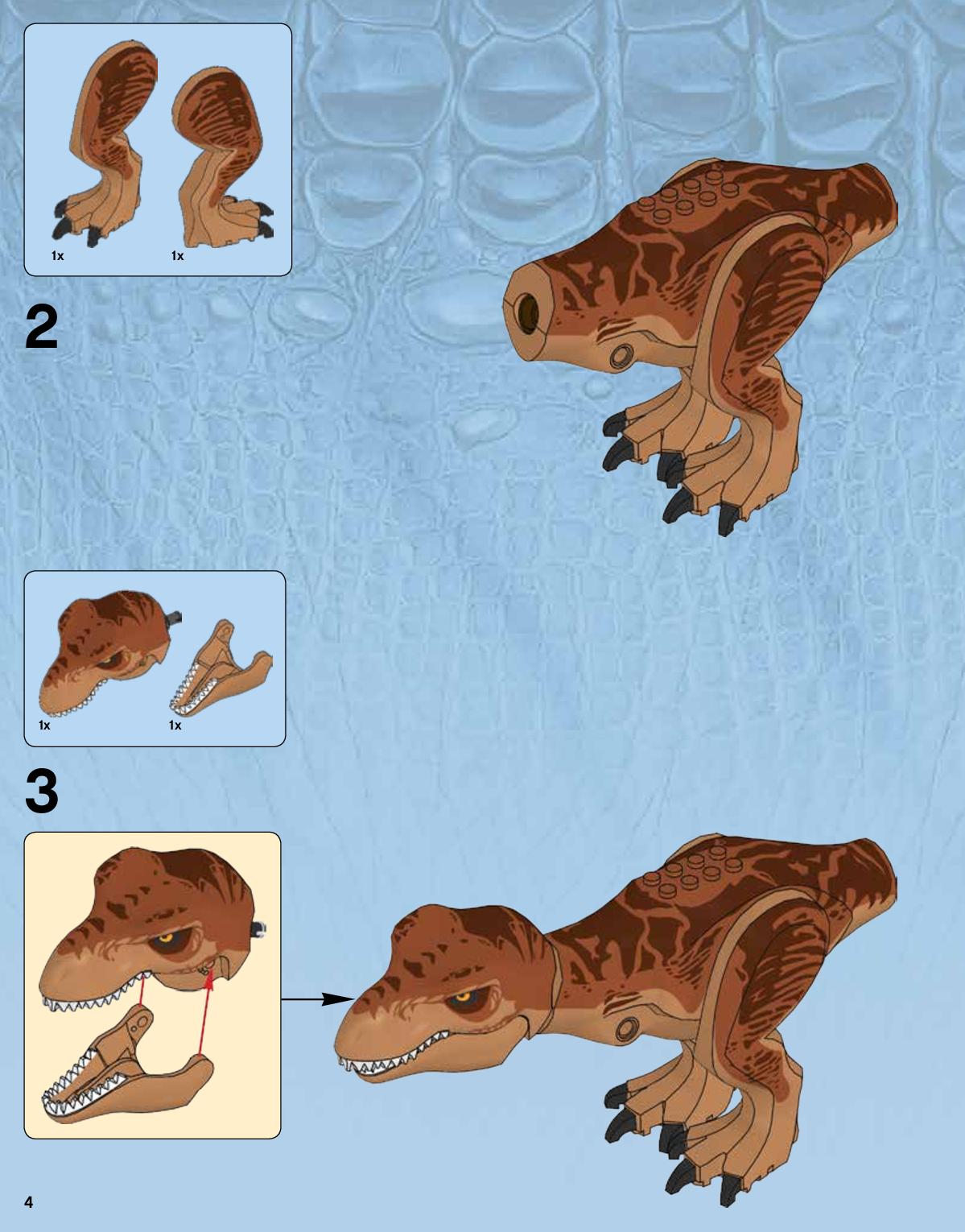 1x 1x

2

1x 1x

3

4