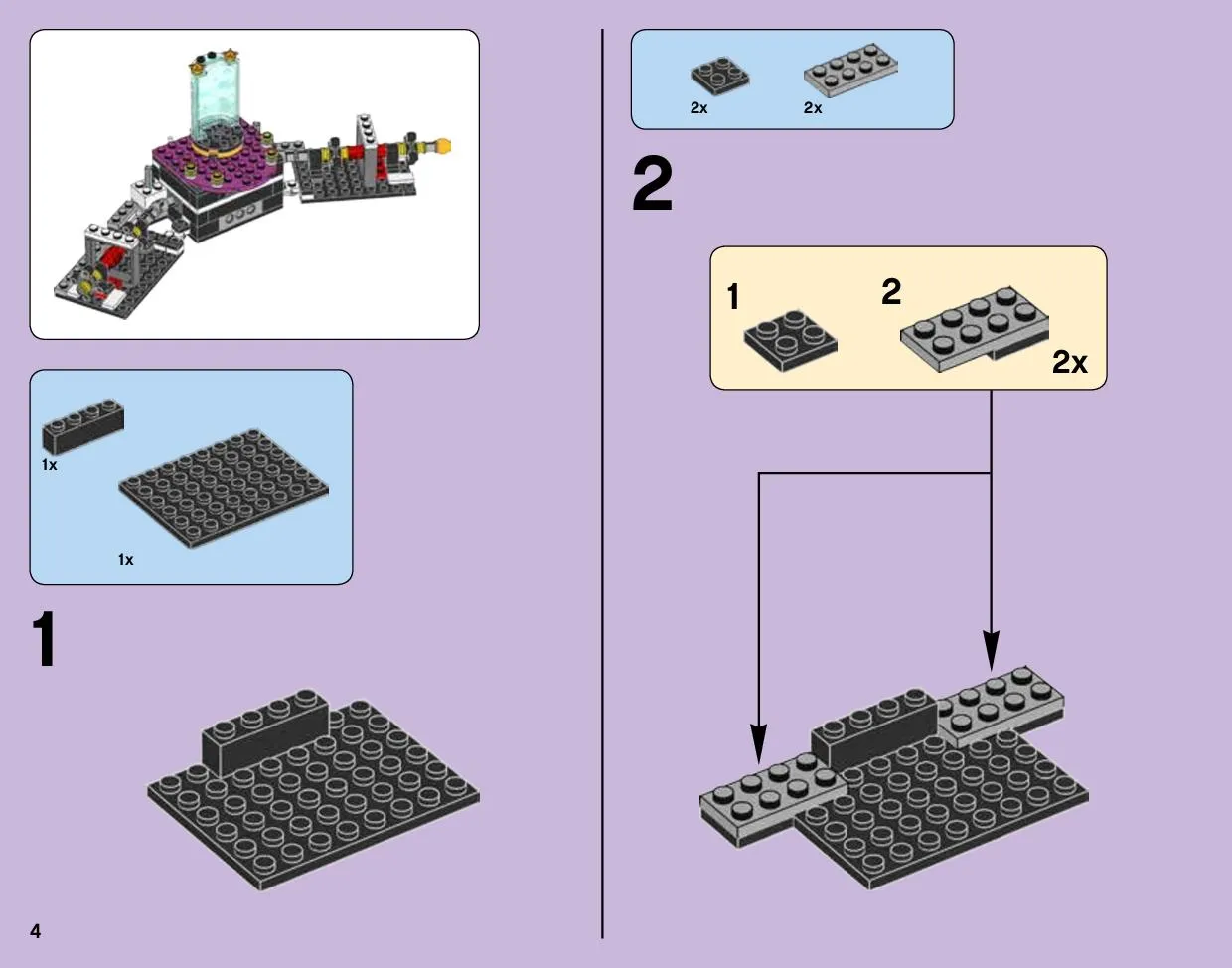 1x

1x

1

4

2x 2x

2

1

2

2x