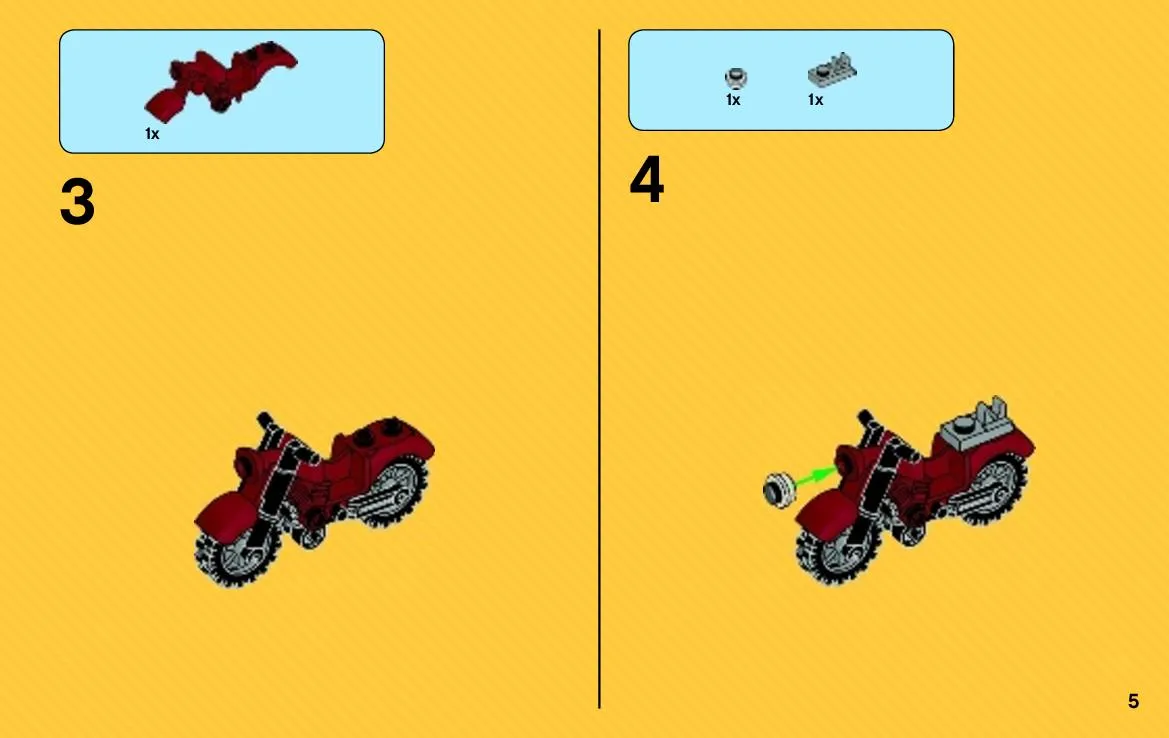 1x

3

1x 1x

4

5