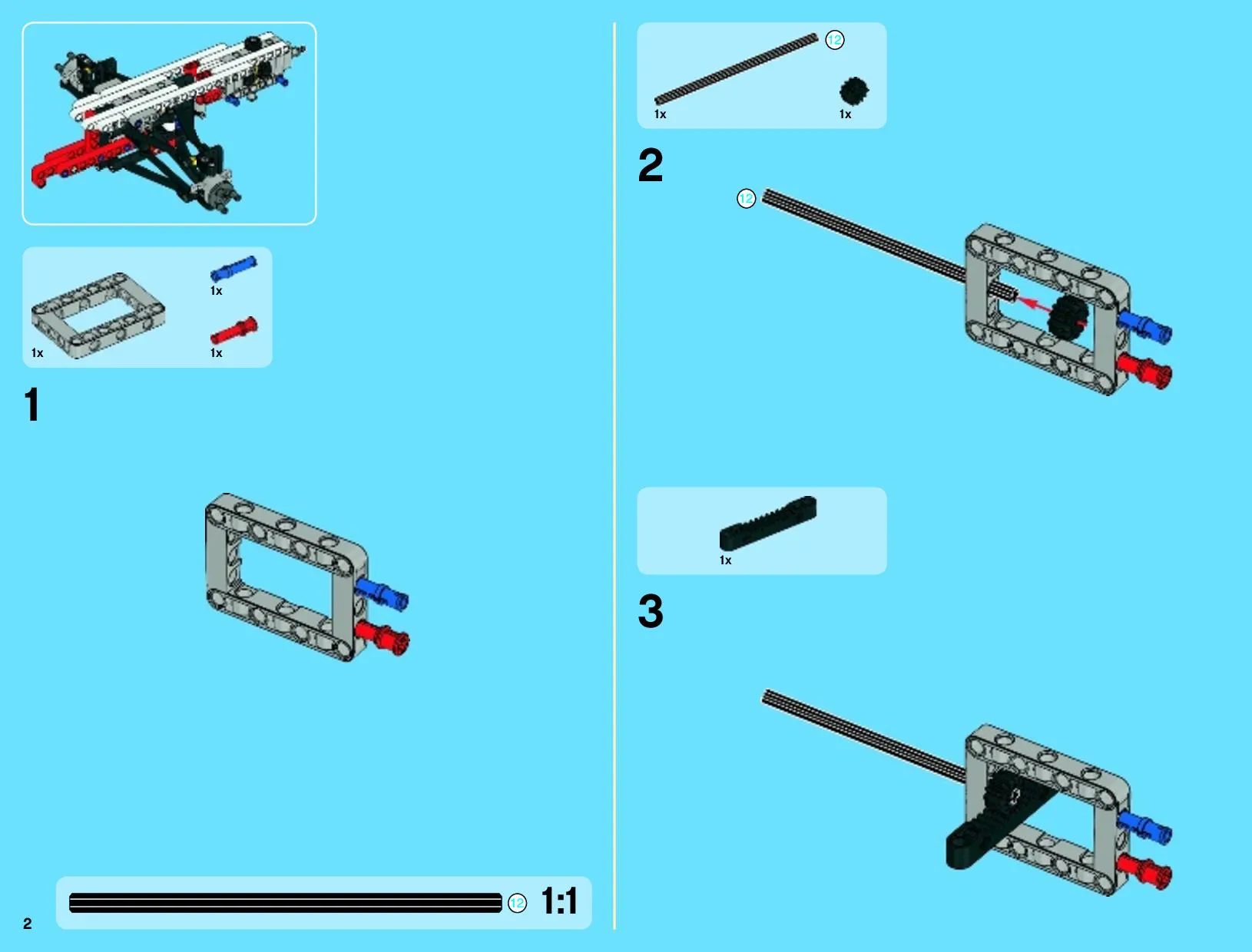 1x

1x

1x

1

12

1:1

2

12

1x

1x

2

12

1x

3