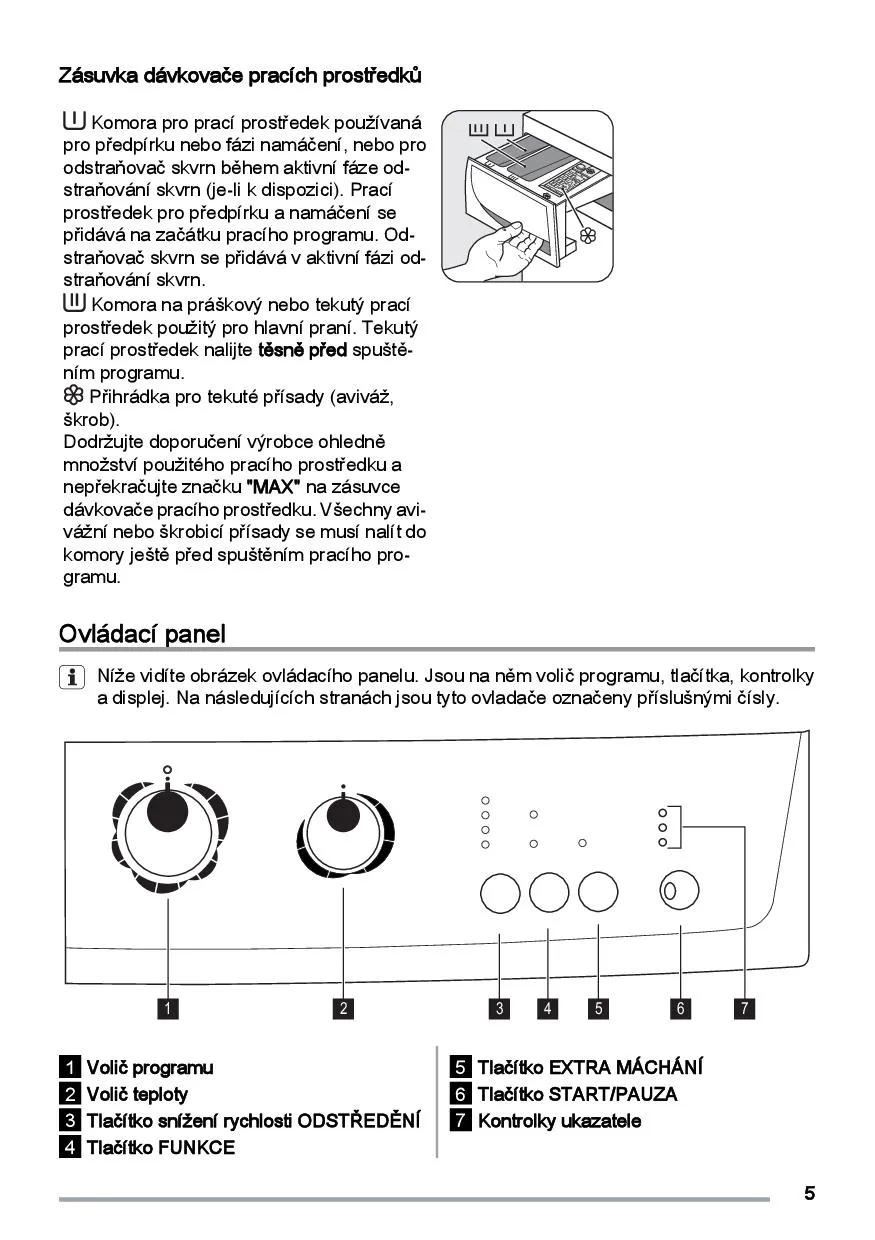 Zásuvka dávkovače pracích prostředků

Komora pro prací prostředek používaná pro předpírku nebo fázi namáčení, nebo pro odstraňovač skvrn během aktivní fáze odstraňování skvrn (je-li k dispozici). Prací prostředek pro předpírku a namáčení se přidává na začátku pracího programu. Odstraňovač skvrn se přidává v aktivní fázi odstraňování skvrn.
Komora na práškový nebo tekutý prací prostředek použitý pro hlavní praní. Tekutý prací prostředek nalijte těsně před spuštěním programu.
Přihrádka pro tekuté přísady (aviváž, škrob).
Dodržujte doporučení výrobce ohledně množství použitého pracího prostředku a nepřekračujte značku "MAX" na zásuvce dávkovače pracího prostředku. Všechny avivážní nebo škrobicí přísady se musí nalít do komory ještě před spuštěním pracího programu.

Ovládací panel

Níže vidíte obrázek ovládacího panelu. Jsou na něm volič programu, tlačítka, kontrolky a displej. Na následujících stranách jsou tyto ovladače označeny příslušnými čísly.

1 2 3 4 5 6 7

1 Volič programu
2 Volič teploty
3 Tlačítko snížení rychlosti ODSTŘEDĚNÍ
4 Tlačítko FUNKCE

5 Tlačítko EXTRA MÁCHÁNÍ
6 Tlačítko START/PAUZA
7 Kontrolky ukazatele

5