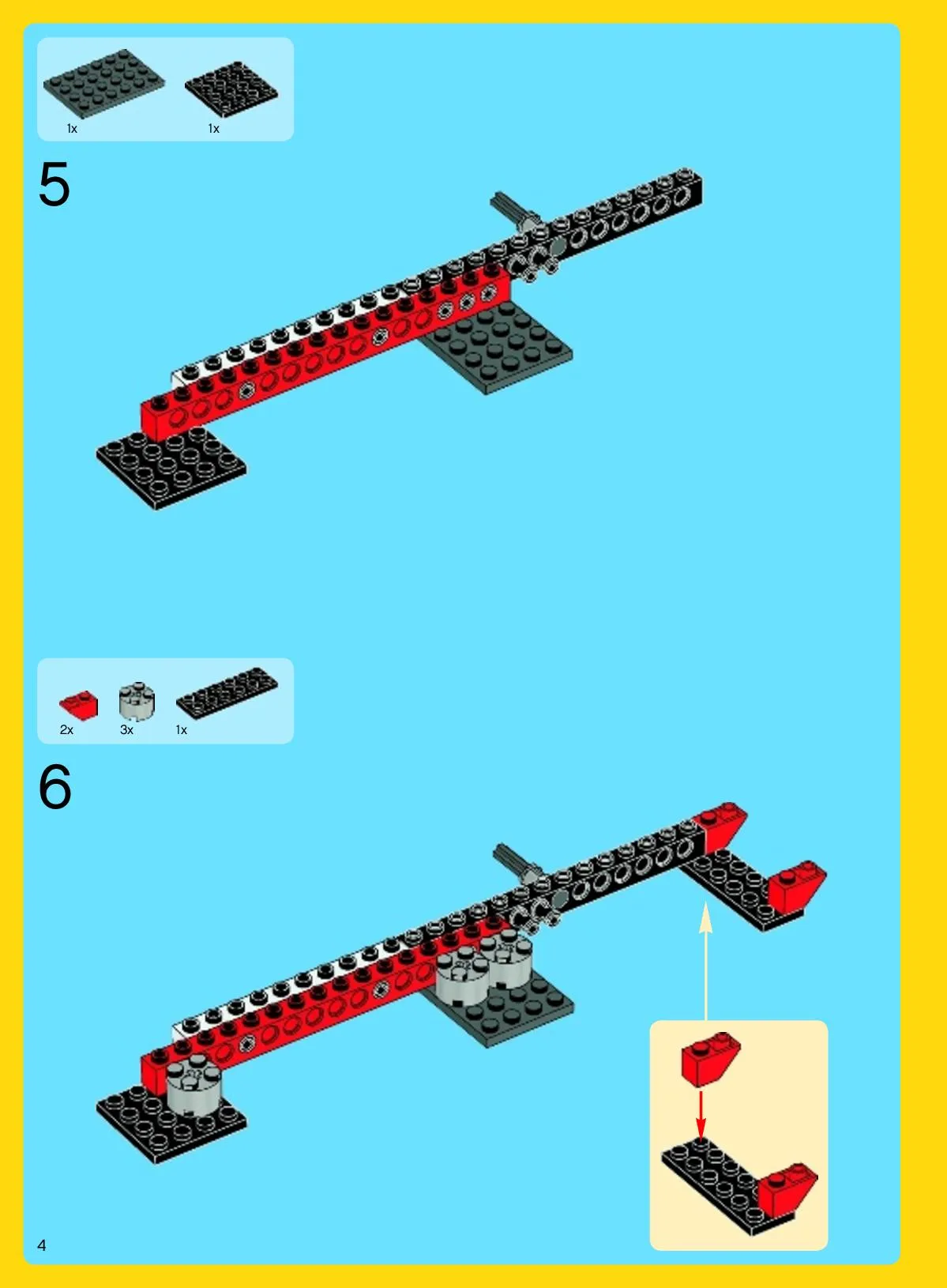 1x 1x

5

2x 3x 1x

6

4