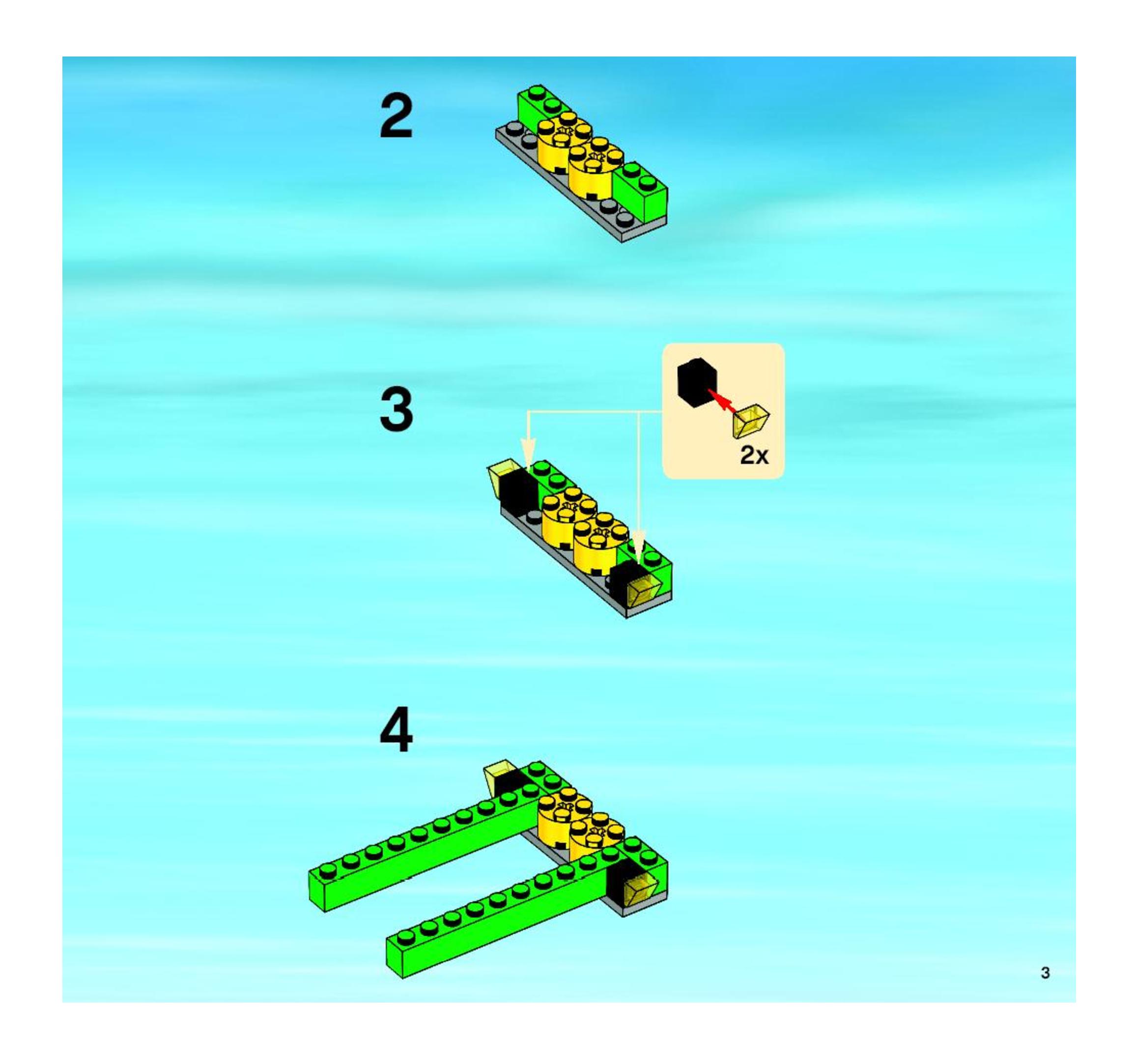 2

3

2x

4

3