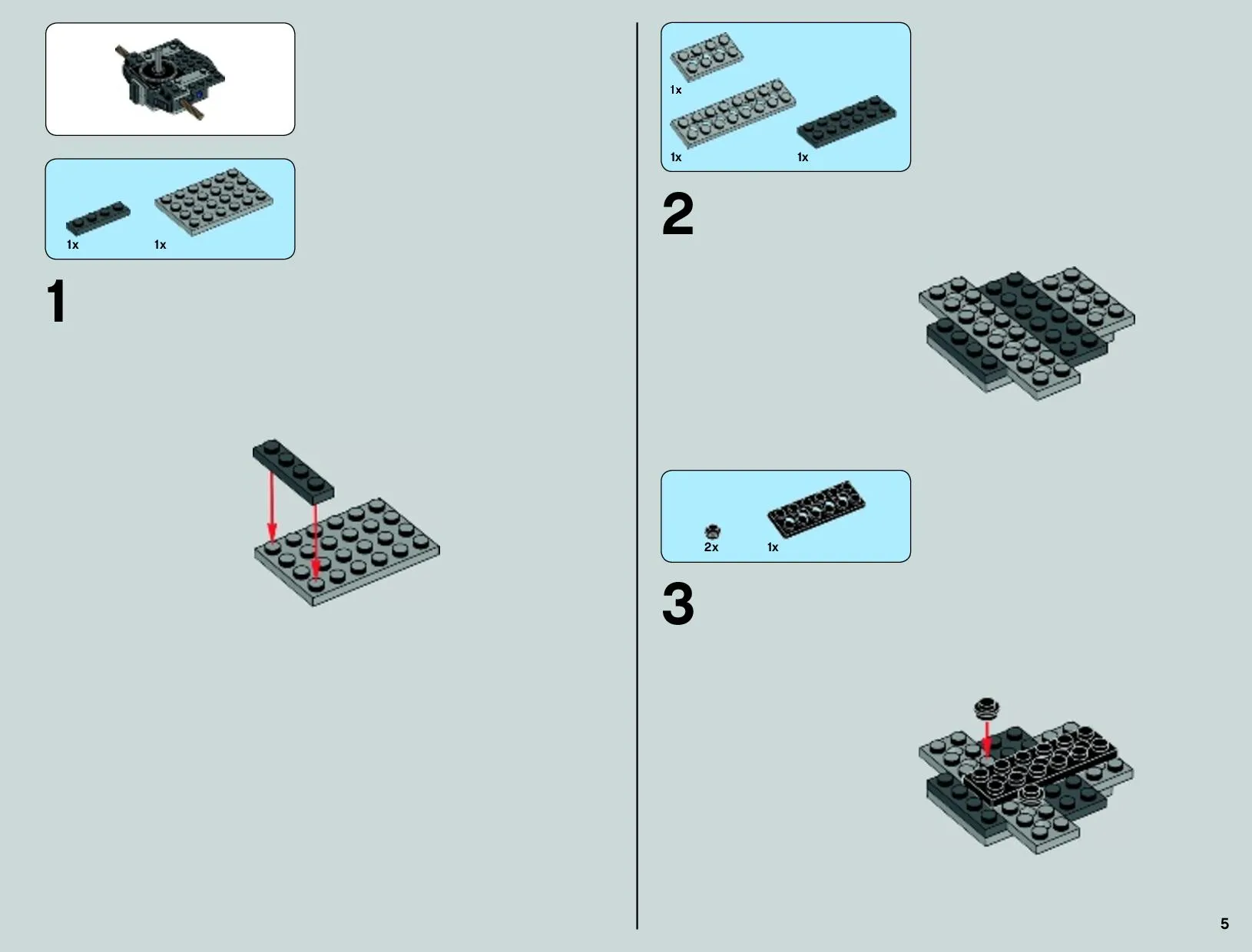 1x 1x

1

1x

1x 1x

2

2x 1x

3

5