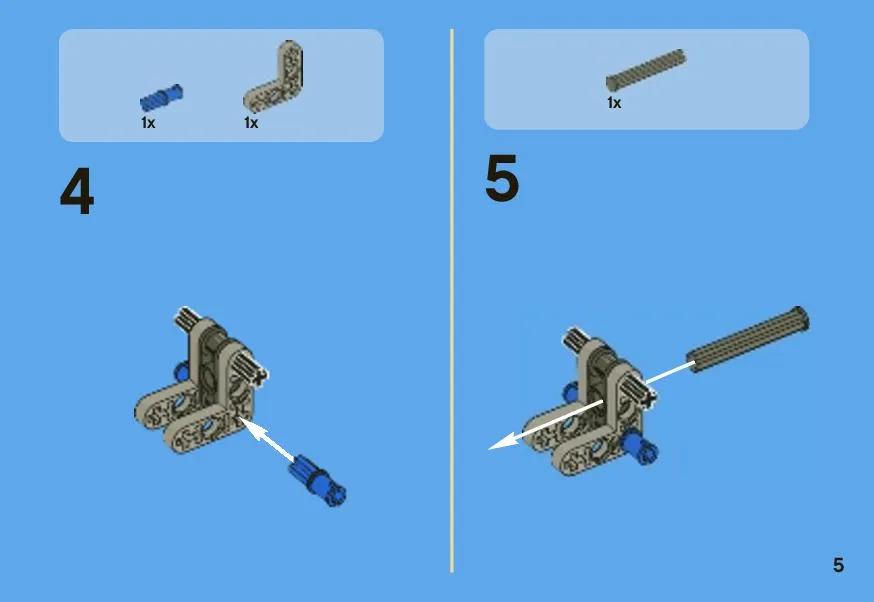 1x
1x

4

1x

5

5