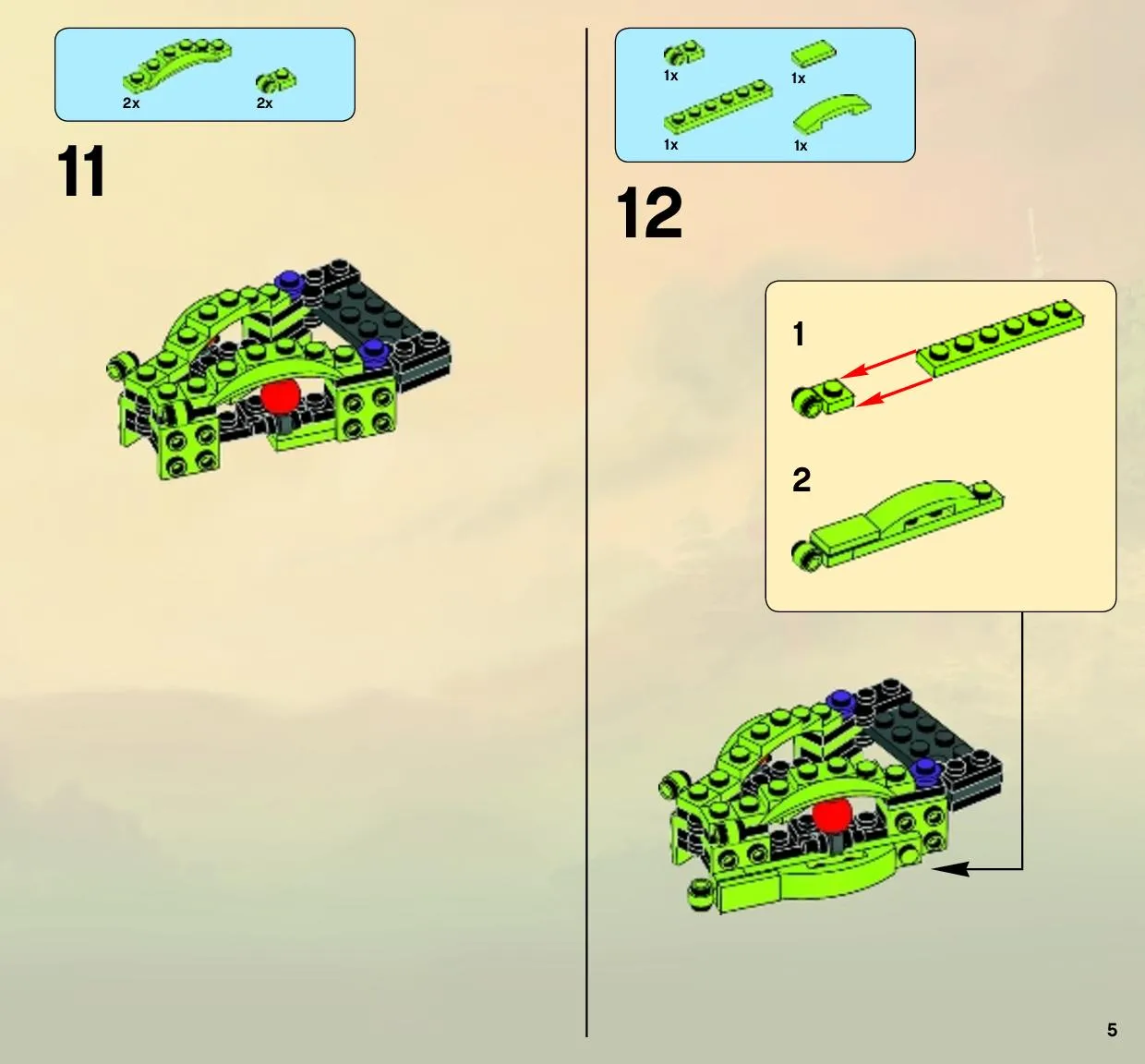 2x 2x

11

1x 1x

1x 1x

12

1

2

5