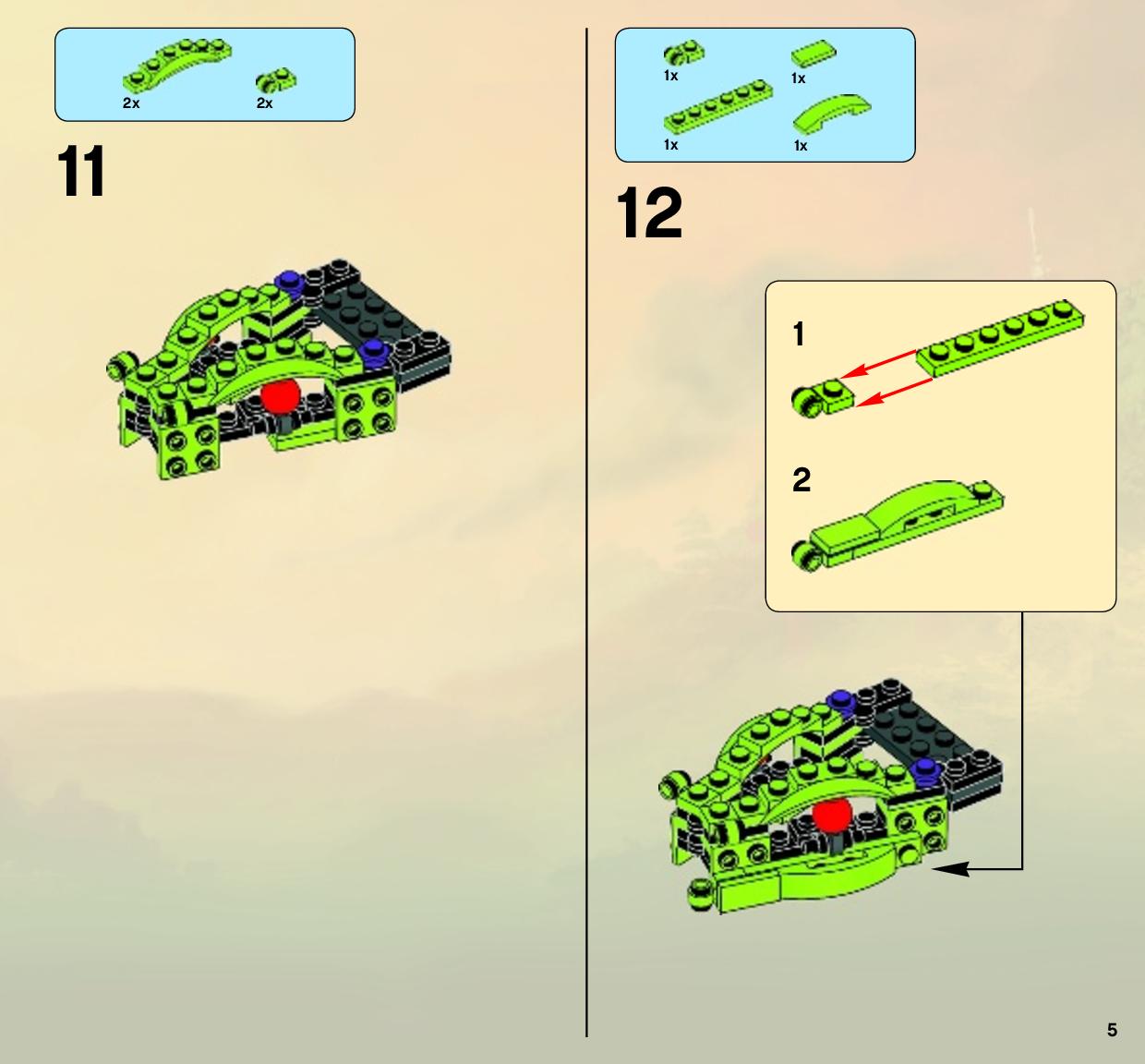 2x 2x

11

1x 1x

1x 1x

12

1

2

5